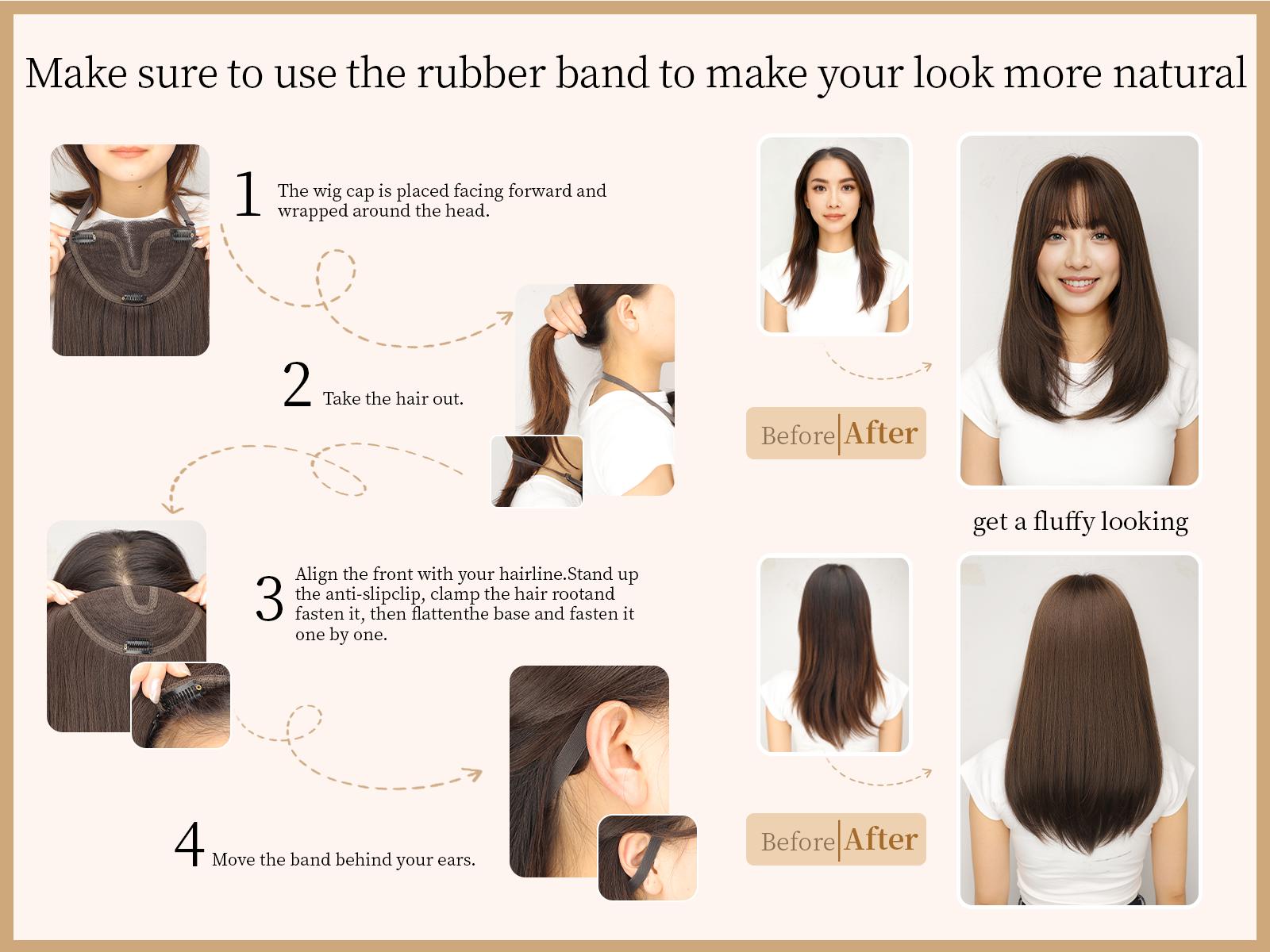 Make sure to use the rubber band to make your look more natural

1 The wig cap is placed facing forward and wrapped around the head.

2 Take the hair out.

3 Align the front with your hairline.Stand up the anti-slipclip, clamp the hair rootand fasten it, then flattenthe base and fasten it one by one.

4 Move the band behind your ears.

Before After

get a fluffy looking

Before After