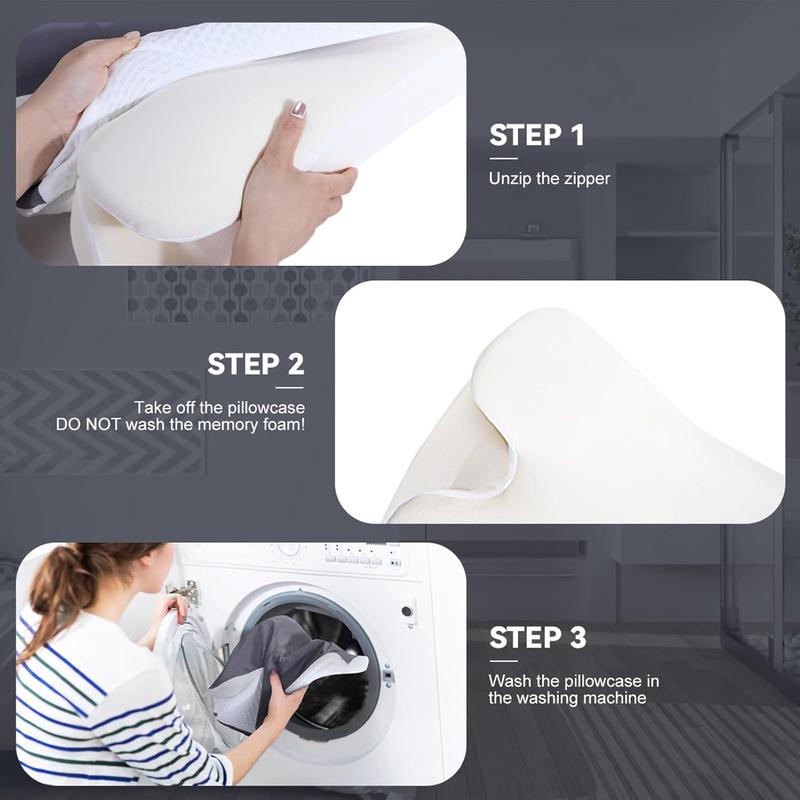 STEP 1
Unzip the zipper

STEP 2
Take off the pillowcase
DO NOT wash the memory foam!

STEP 3
Wash the pillowcase in the washing machine