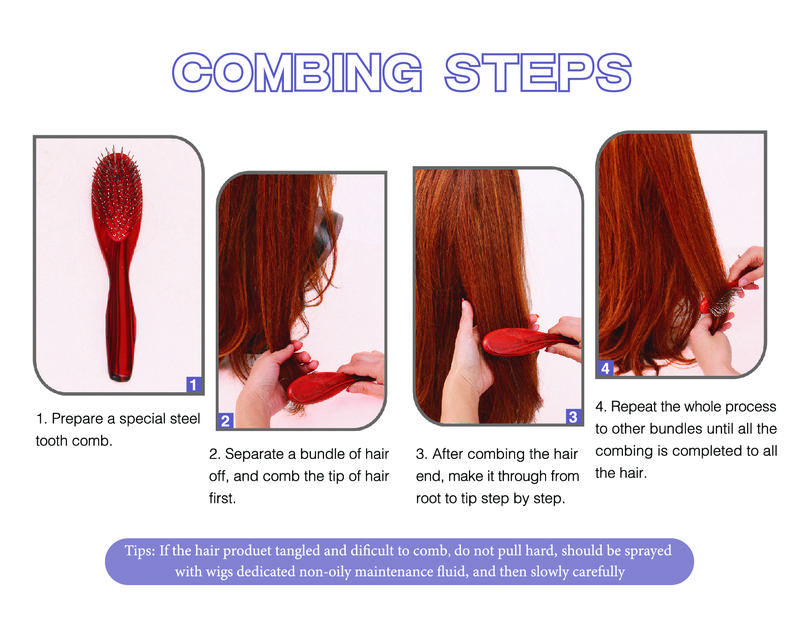 COMBING STEPS

1

1. Prepare a special steel tooth comb.

2

2. Separate a bundle of hair off, and comb the tip of hair first.

3

3. After combing the hair end, make it through from root to tip step by step.

4

4. Repeat the whole process to other bundles until all the combing is completed to all the hair.

Tips: If the hair produet tangled and dificult to comb, do not pull hard, should be sprayed with wigs dedicated non-oily maintenance fluid, and then slowly carefully