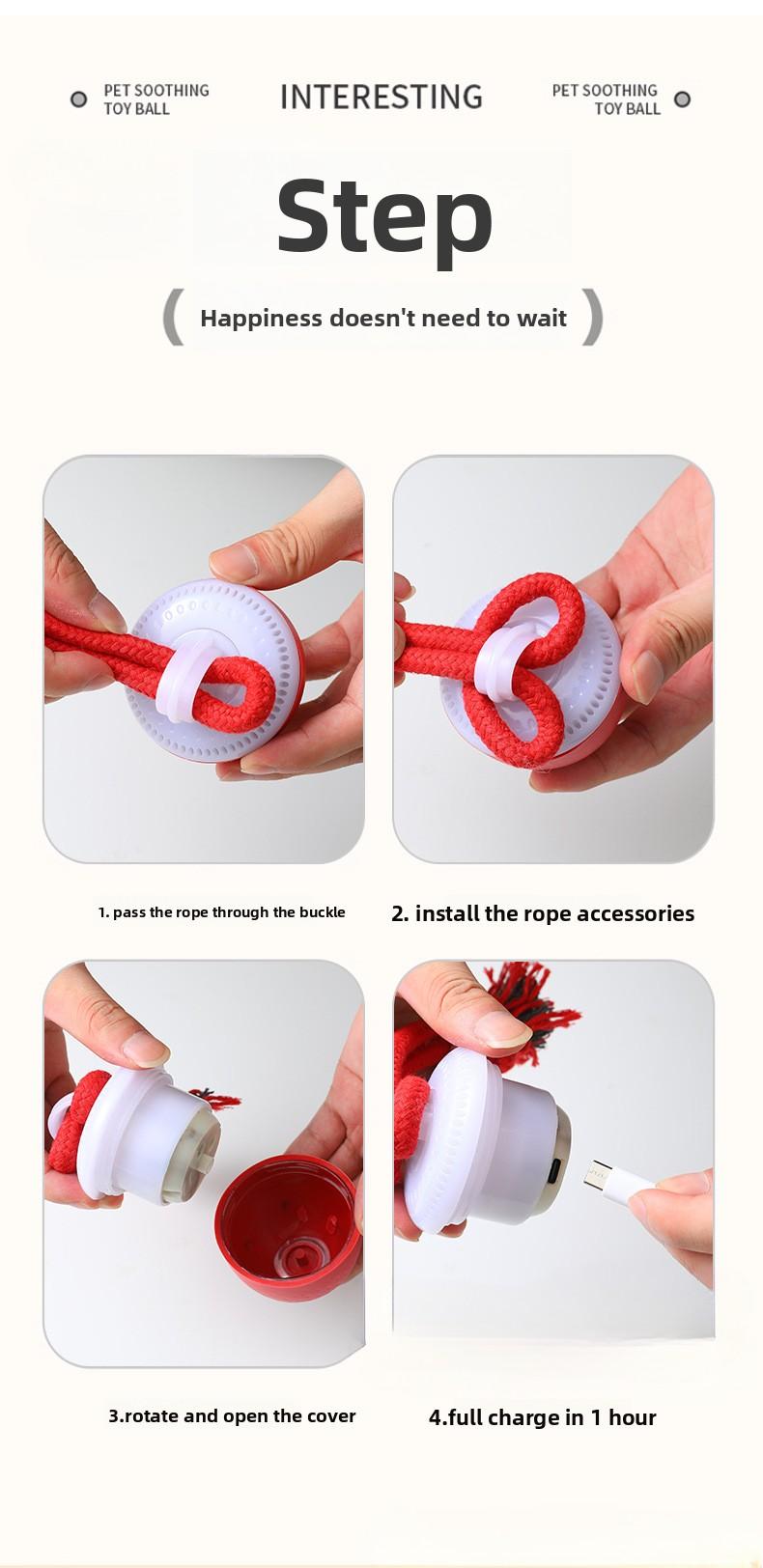 PET SOOTHING TOY BALL

INTERESTING

PET SOOTHING TOY BALL

Step

( Happiness doesn't need to wait )

1. pass the rope through the buckle

2. install the rope accessories

3.rotate and open the cover

4.full charge in 1 hour