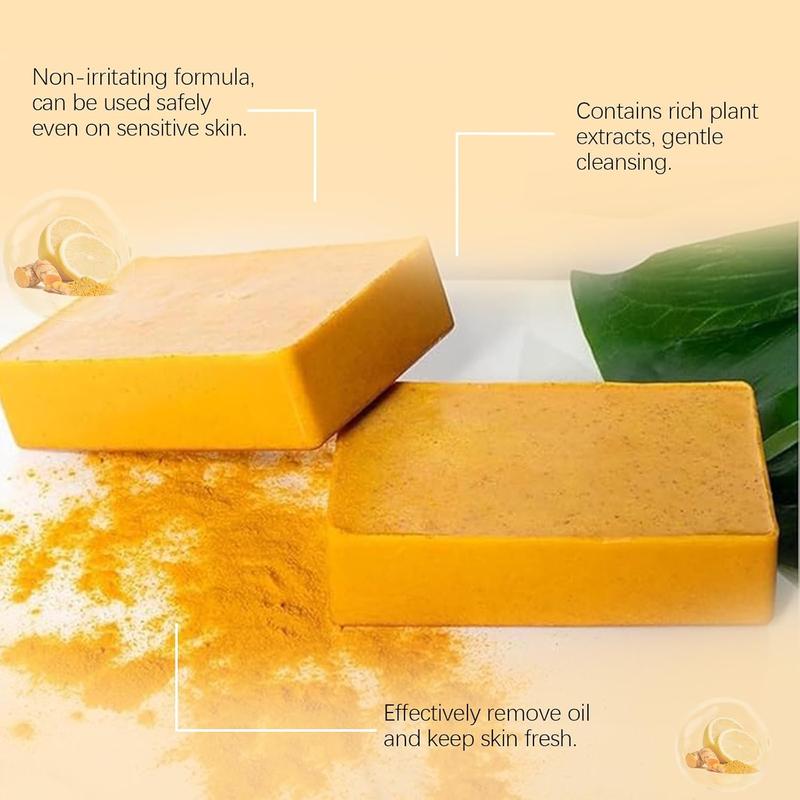 Non-irritating formula, can be used safely even on sensitive skin.

Contains rich plant extracts, gentle cleansing.

Effectively remove oil and keep skin fresh.