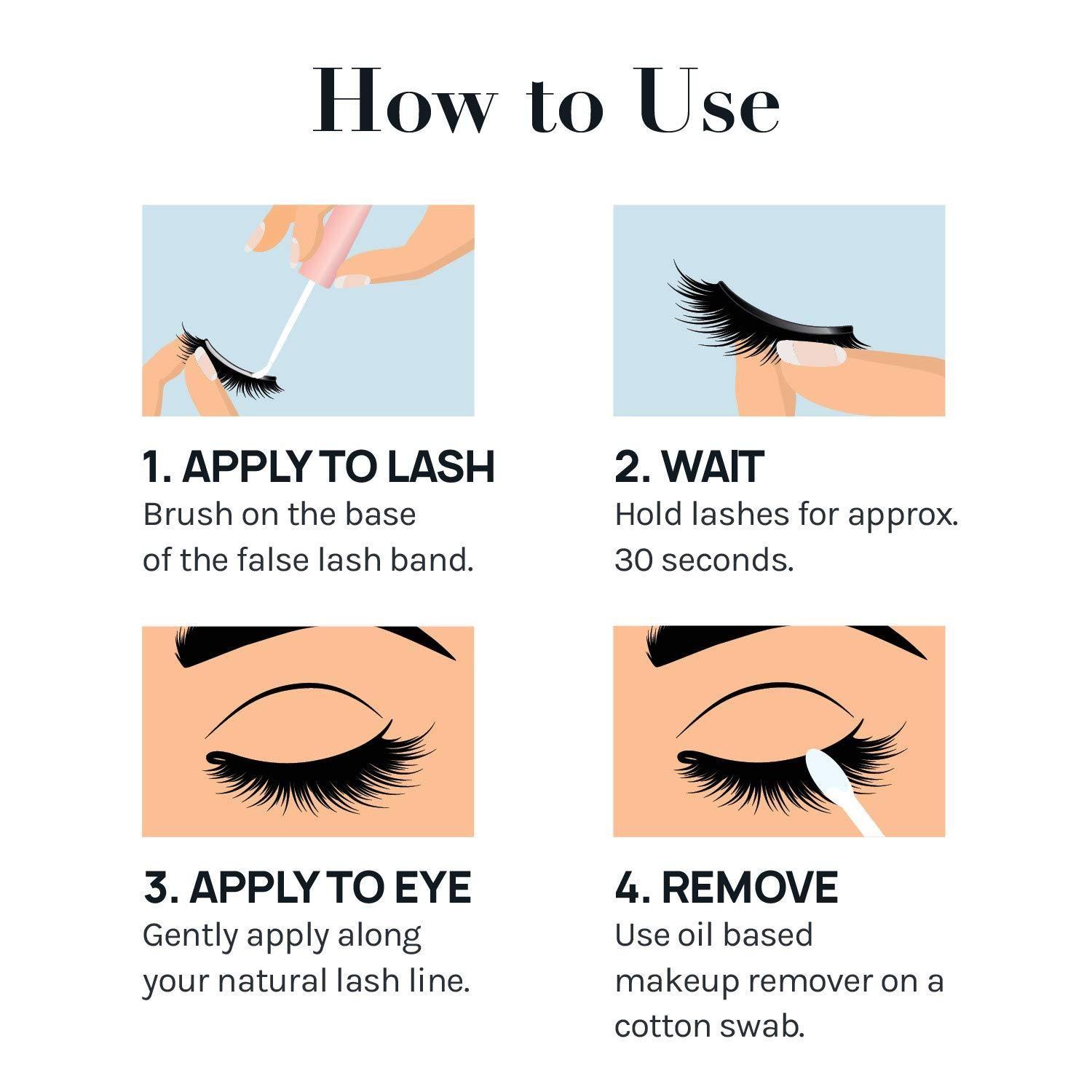 How to Use

1. APPLY TO LASH
Brush on the base of the false lash band.

2. WAIT
Hold lashes for approx. 30 seconds.

3. APPLY TO EYE
Gently apply along your natural lash line.

4. REMOVE
Use oil based makeup remover on a cotton swab.