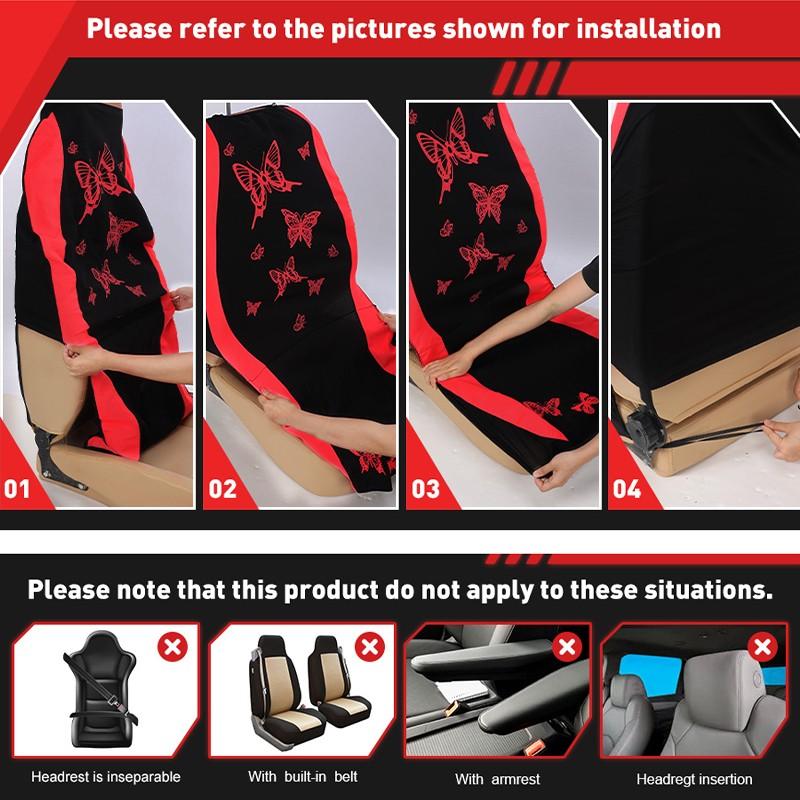 Please refer to the pictures shown for installation

01

02

03

04

Please note that this product do not apply to these situations.

Headrest is inseparable

With built-in belt

With armrest

Headregt insertion