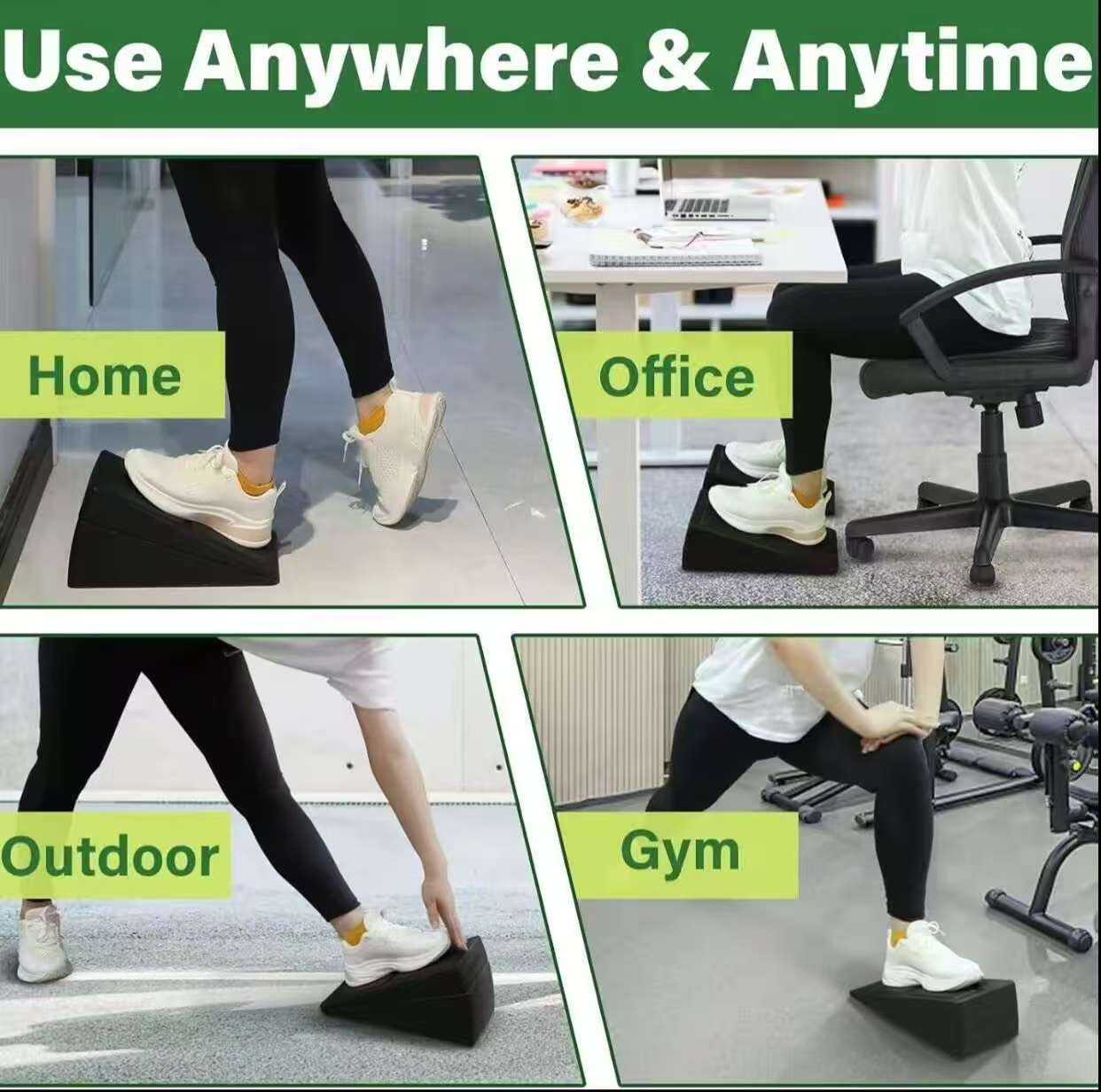 Use Anywhere & Anytime

Home

Office

Outdoor

Gym