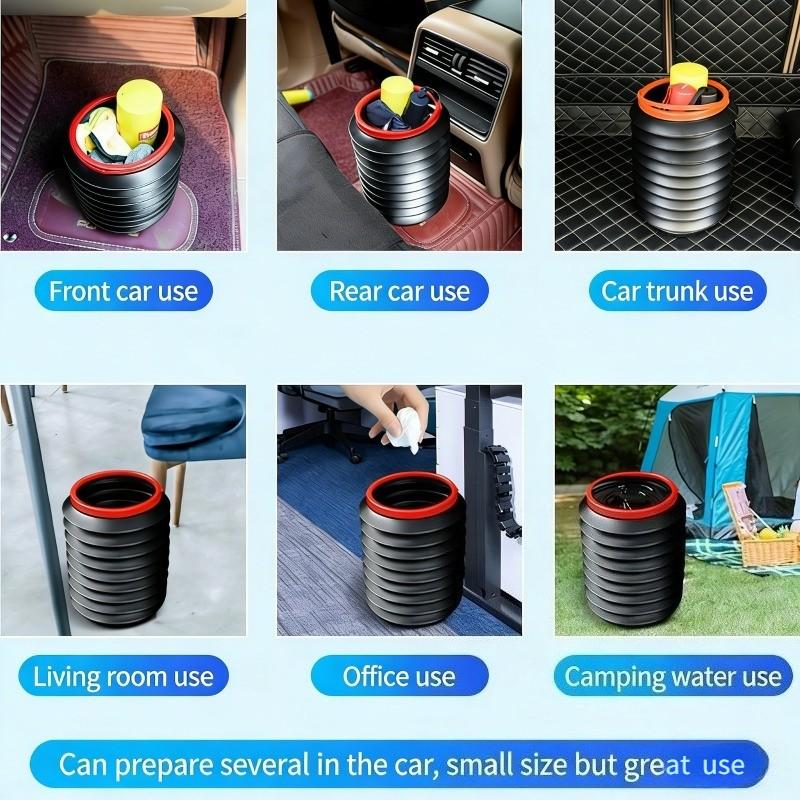 Front car use

Rear car use

Car trunk use

Living room use

Office use

Camping water use

Can prepare several in the car, small size but great use