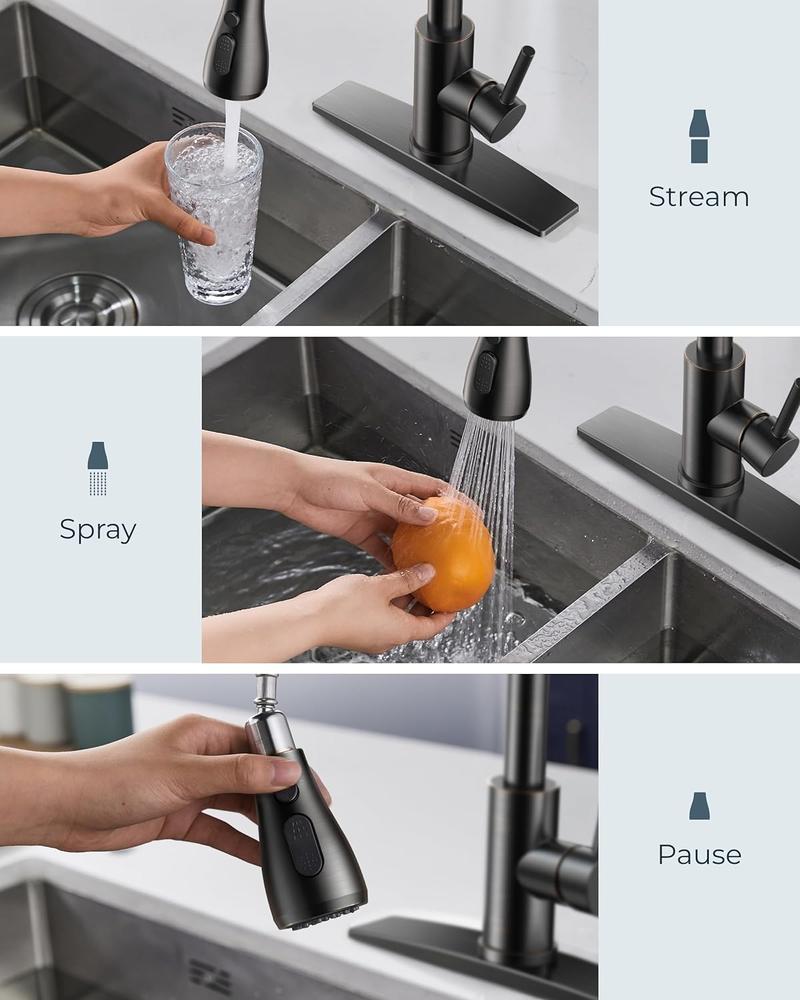 Stream

Spray

Pause