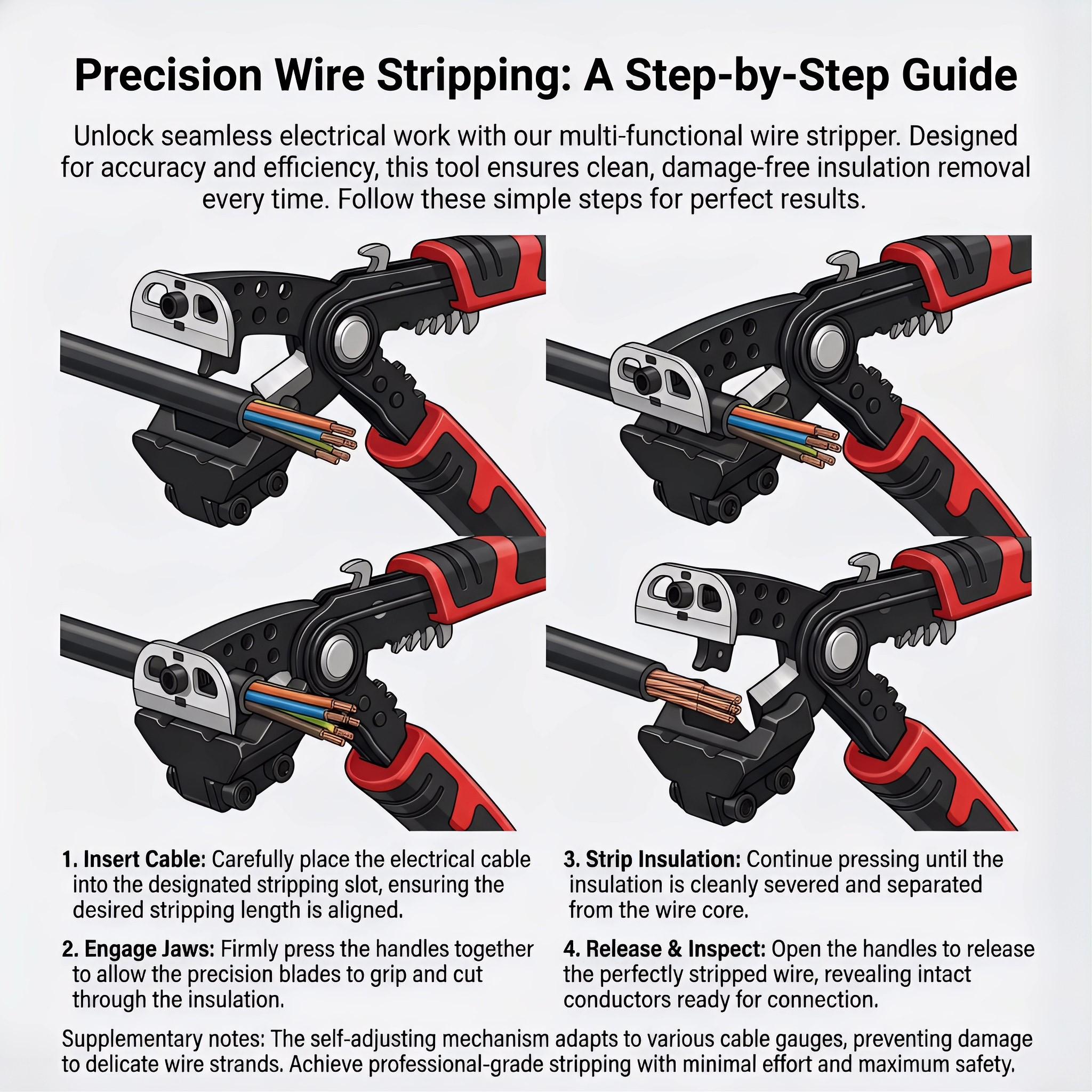 Precision Wire Stripping: A Step-by-Step Guide

Unlock seamless electrical work with our multi-functional wire stripper. Designed for accuracy and efficiency, this tool ensures clean, damage-free insulation removal every time. Follow these simple steps for perfect results.

1. Insert Cable: Carefully place the electrical cable into the designated stripping slot, ensuring the desired stripping length is aligned.

2. Engage Jaws: Firmly press the handles together to allow the precision blades to grip and cut through the insulation.

3. Strip Insulation: Continue pressing until the insulation is cleanly severed and separated from the wire core.

4. Release & Inspect: Open the handles to release the perfectly stripped wire, revealing intact conductors ready for connection.

Supplementary notes: The self-adjusting mechanism adapts to various cable gauges, preventing damage to delicate wire strands. Achieve professional-grade stripping with minimal effort and maximum safety.