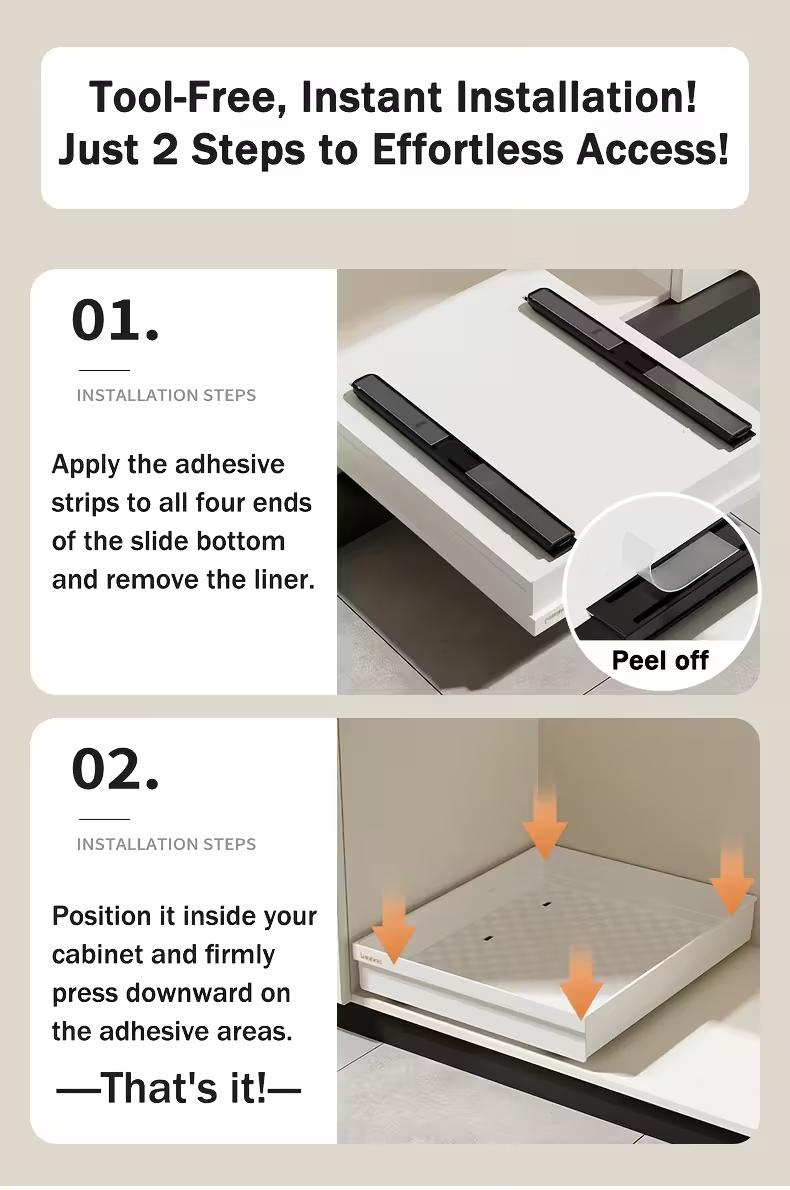 Tool-Free, Instant Installation!
Just 2 Steps to Effortless Access!

01.

INSTALLATION STEPS

Apply the adhesive strips to all four ends of the slide bottom and remove the liner.

Peel off

02.

INSTALLATION STEPS

Position it inside your cabinet and firmly press downward on the adhesive areas.

—That's it!—