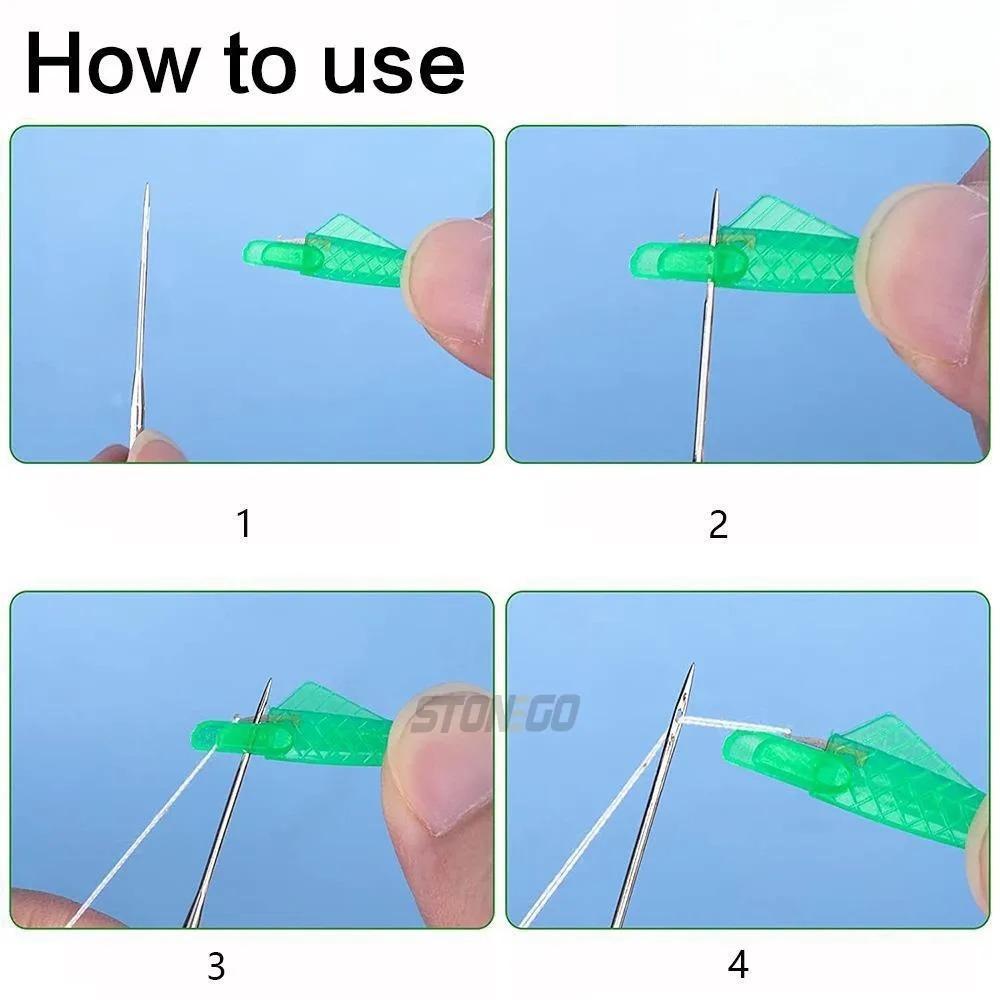 How to use

1

2

STONEGO

3

4