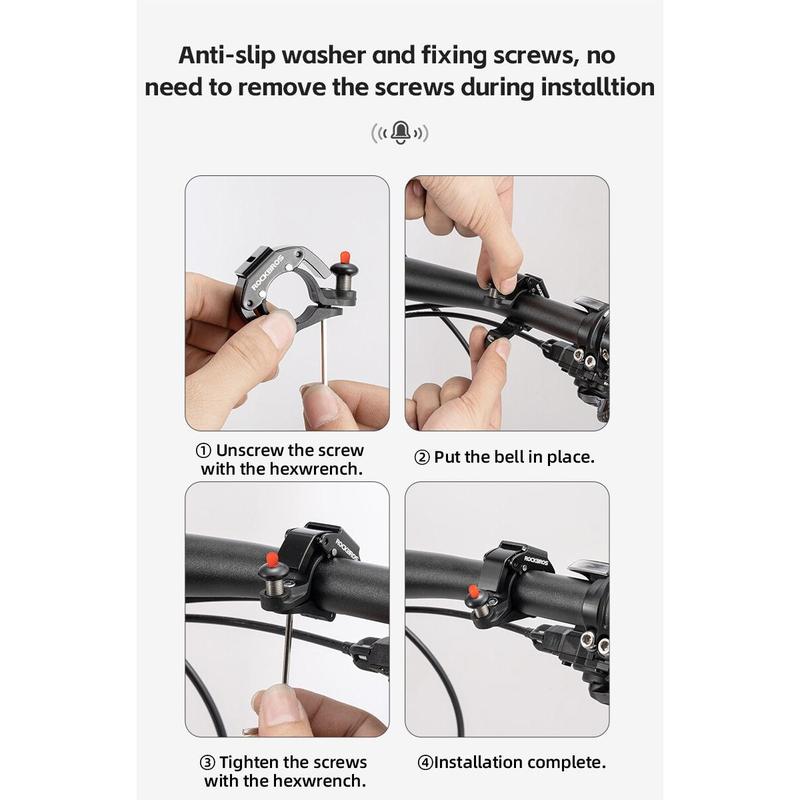 Anti-slip washer and fixing screws, no need to remove the screws during installtion

ROCKBROS

① Unscrew the screw with the hexwrench.

② Put the bell in place.

ROCKBROS

ROCKBROS

③ Tighten the screws with the hexwrench.

④Installation complete.