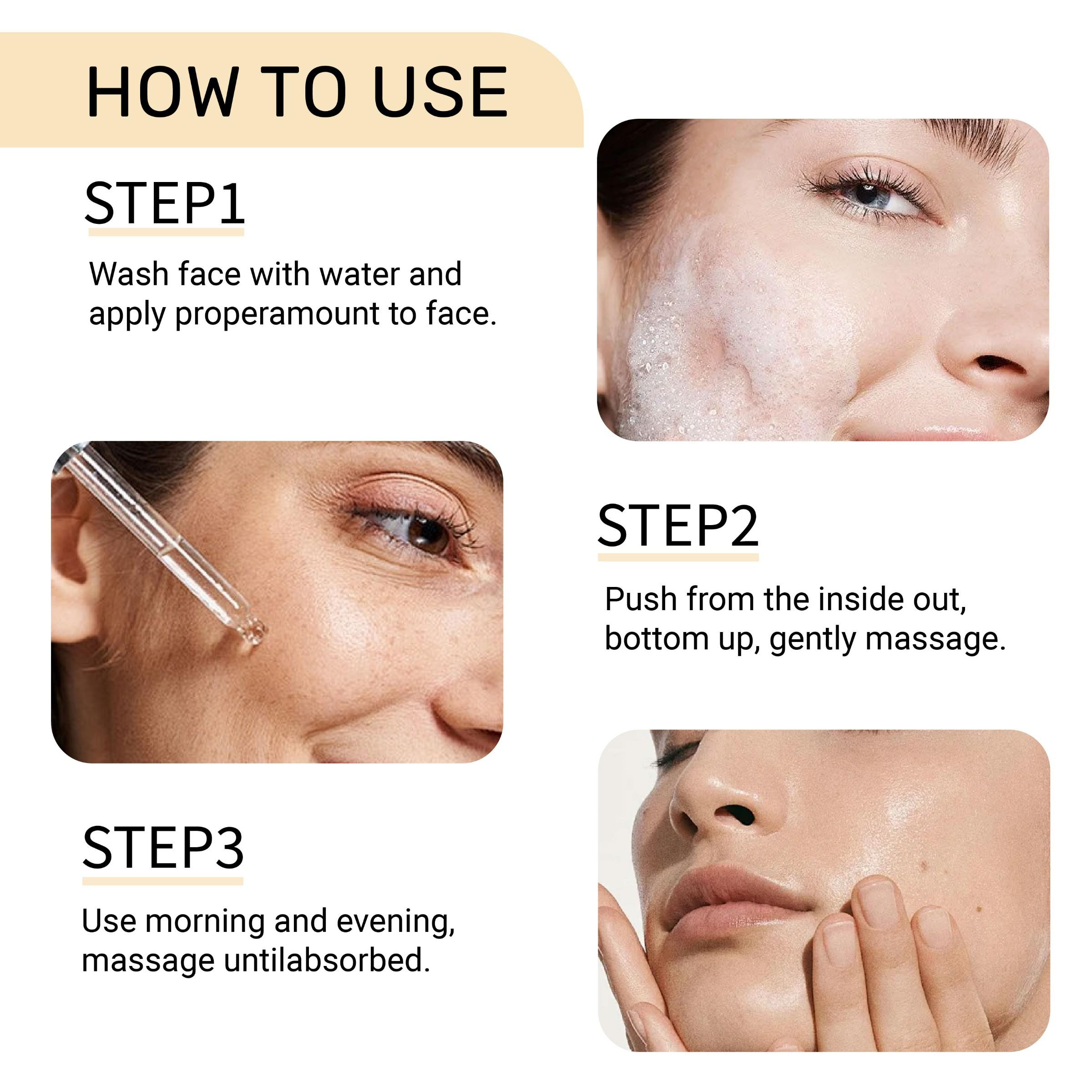 HOW TO USE

STEP1

Wash face with water and apply properamount to face.

STEP2

Push from the inside out, bottom up, gently massage.

STEP3

Use morning and evening, massage untilabsorbed.