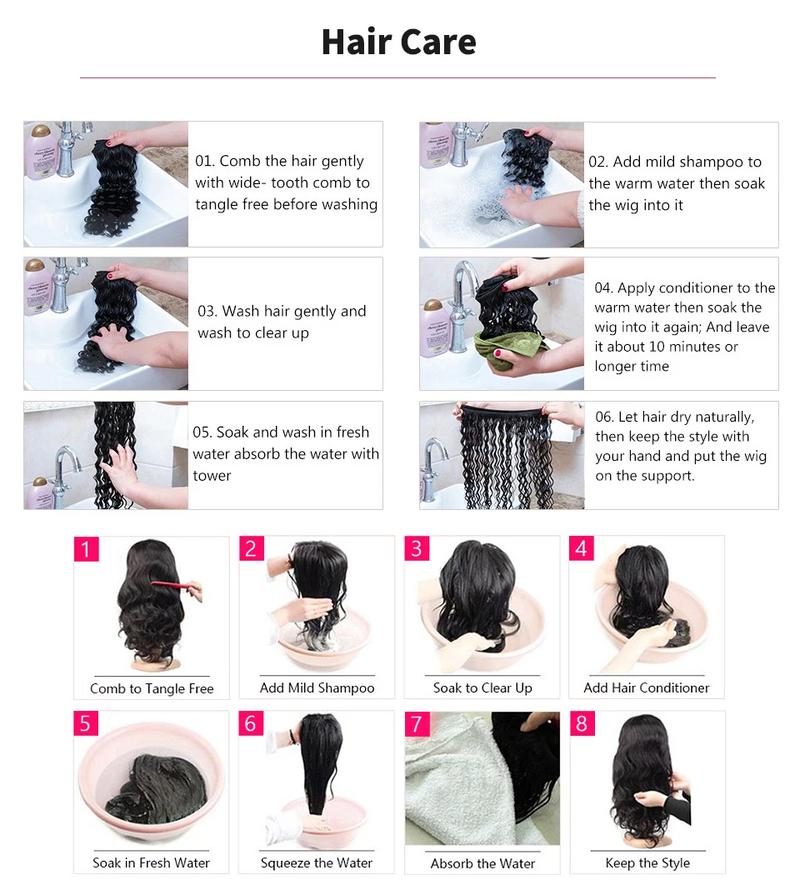 Hair Care

01. Comb the hair gently with wide- tooth comb to tangle free before washing

02. Add mild shampoo to the warm water then soak the wig into it

03. Wash hair gently and wash to clear up

04. Apply conditioner to the warm water then soak the wig into it again; And leave it about 10 minutes or longer time

05. Soak and wash in fresh water absorb the water with tower

06. Let hair dry naturally, then keep the style with your hand and put the wig on the support.

1
Comb to Tangle Free

2
Add Mild Shampoo

3
Soak to Clear Up

4
Add Hair Conditioner

5
Soak in Fresh Water

6
Squeeze the Water

7
Absorb the Water

8
Keep the Style