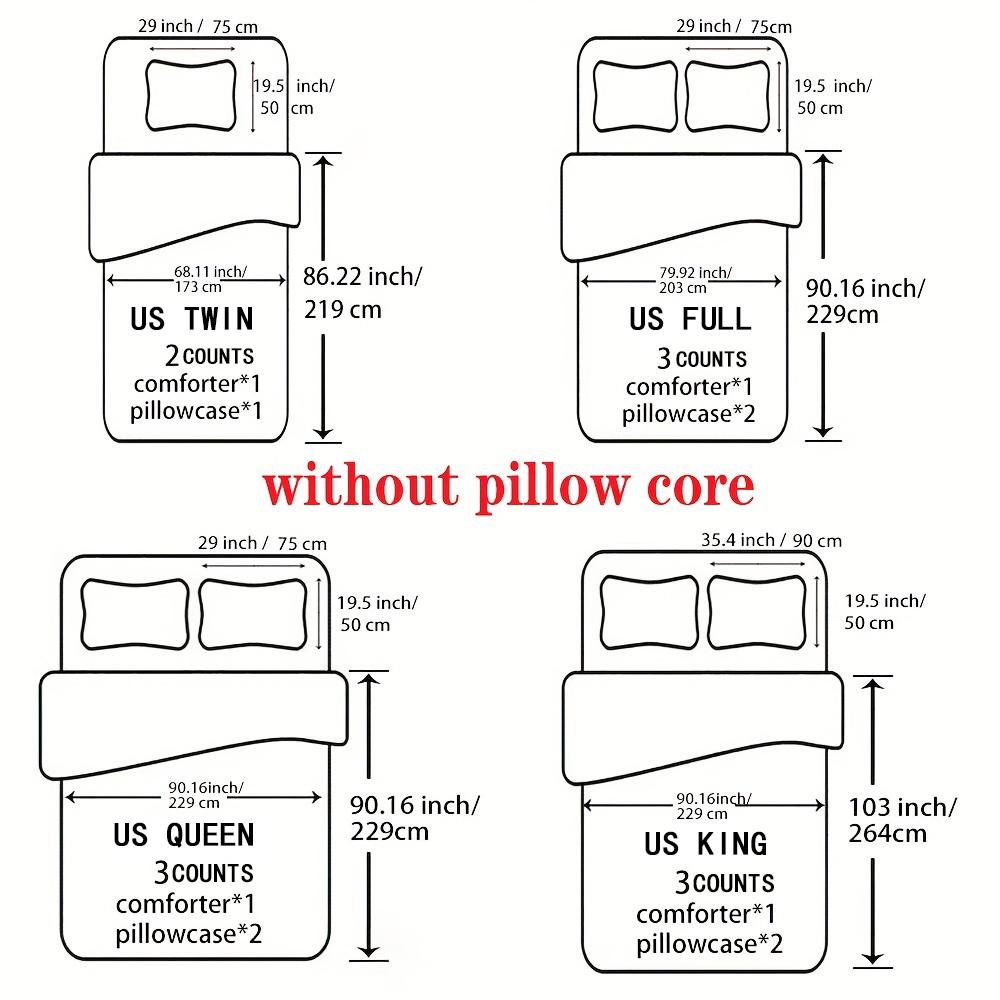 29 inch / 75 cm
19.5 inch/ 50 cm
68.11 inch/ 173 cm
86.22 inch/ 219 cm
US TWIN
2 COUNTS
comforter*1
pillowcase*1

29 inch / 75cm
19.5 inch/ 50 cm
79.92 inch/ 203 cm
90.16 inch/ 229cm
US FULL
3 COUNTS
comforter*1
pillowcase*2

without pillow core

29 inch / 75 cm
19.5 inch/ 50 cm
90.16inch/ 229 cm
90.16 inch/ 229cm
US QUEEN
3 COUNTS
comforter*1
pillowcase*2

35.4 inch / 90 cm
19.5 inch/ 50 cm
90.16inch/ 229 cm
103 inch/ 264cm
US KING
3 COUNTS
comforter*1
pillowcase*2