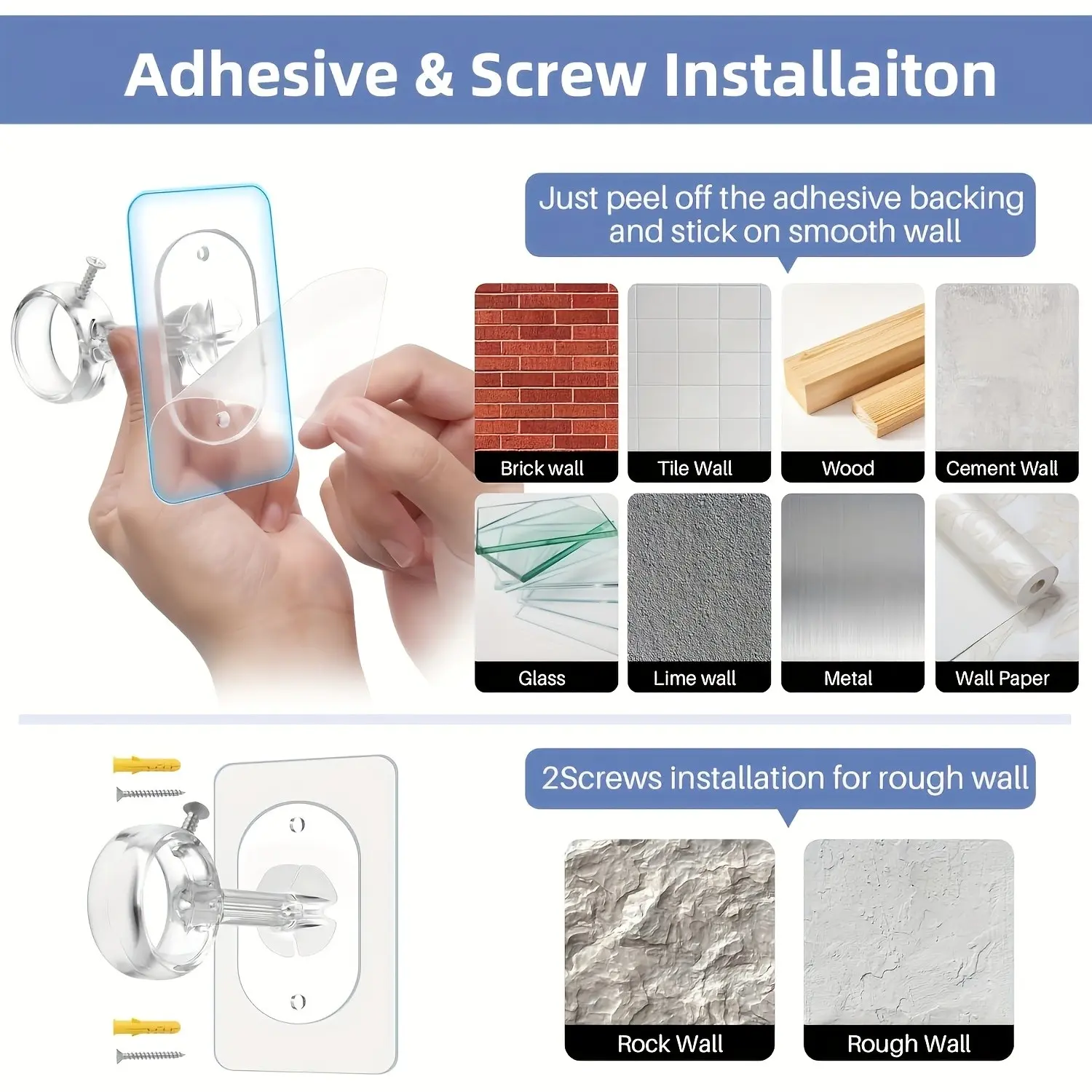 Adhesive & Screw Installaiton

Just peel off the adhesive backing and stick on smooth wall

Brick wall

Tile Wall

Wood

Cement Wall

Glass

Lime wall

Metal

Wall Paper

2Screws installation for rough wall

Rock Wall

Rough Wall