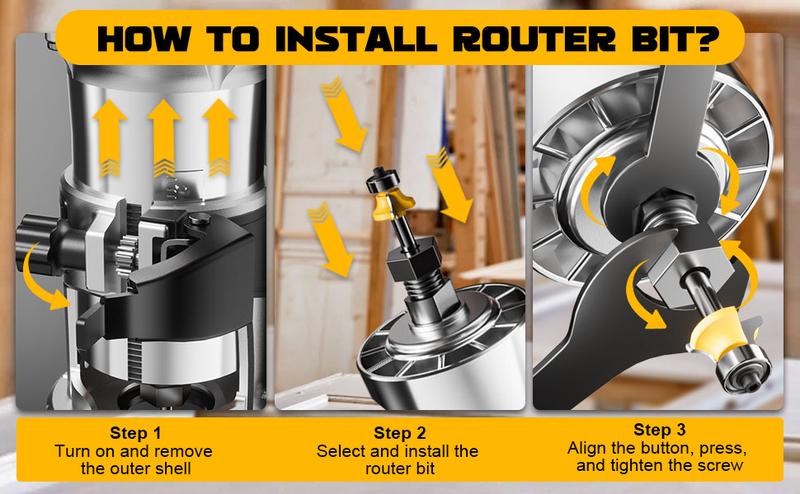 HOW TO INSTALL ROUTER BIT?

Step 1
Turn on and remove the outer shell

Step 2
Select and install the router bit

Step 3
Align the button, press, and tighten the screw