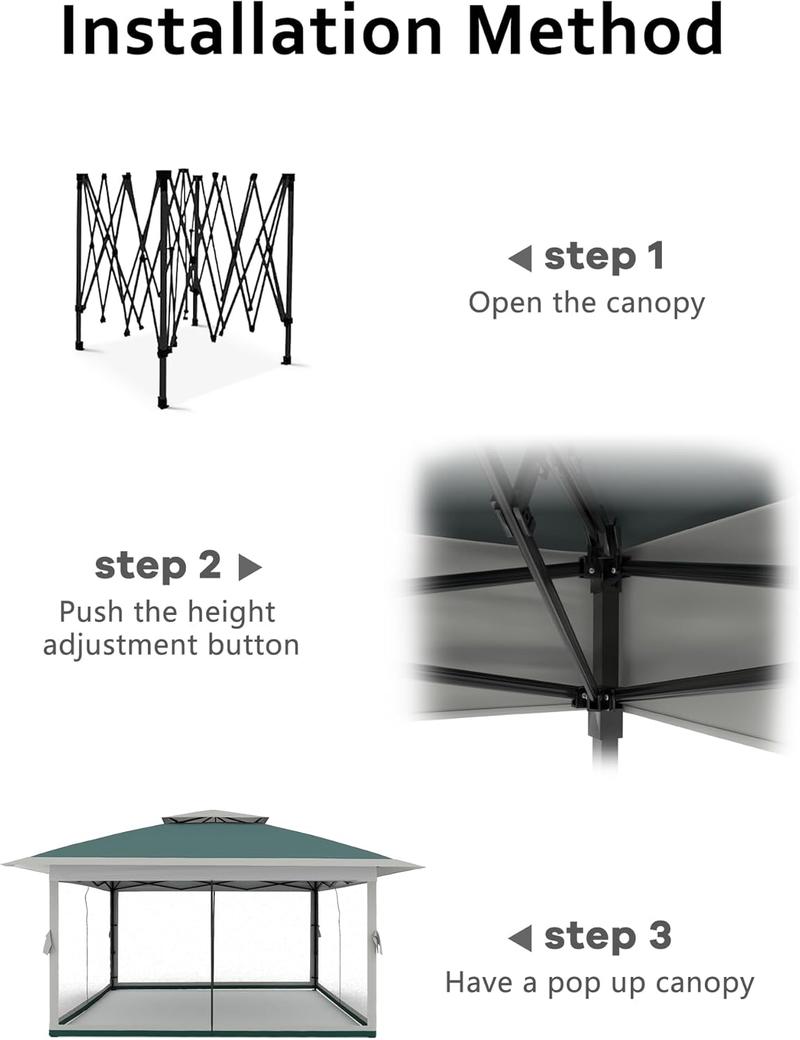 Installation Method

◀ step 1
Open the canopy

step 2 ▶
Push the height adjustment button

◀ step 3
Have a pop up canopy