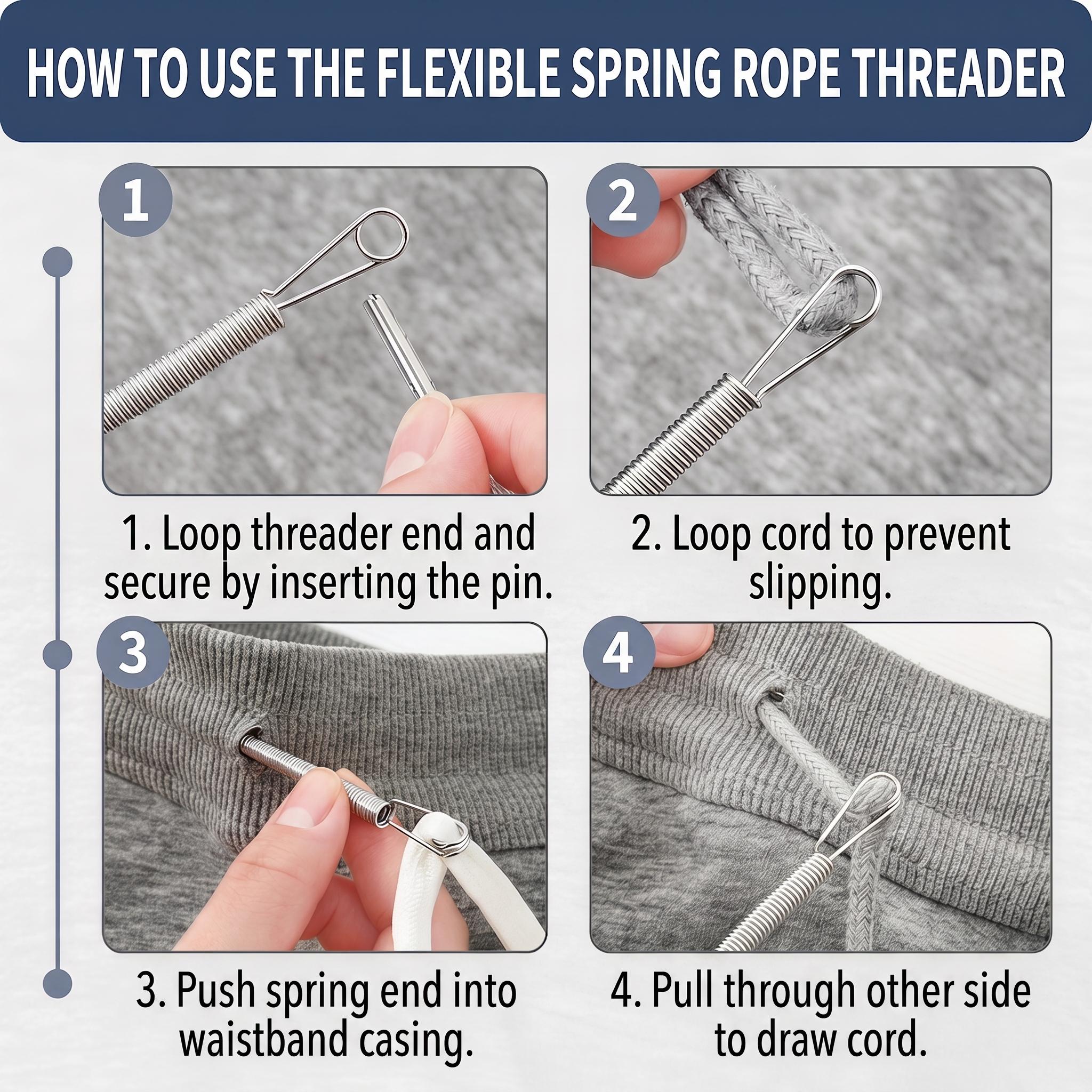 HOW TO USE THE FLEXIBLE SPRING ROPE THREADER

1

1. Loop threader end and secure by inserting the pin.

2

2. Loop cord to prevent slipping.

3

3. Push spring end into waistband casing.

4

4. Pull through other side to draw cord.