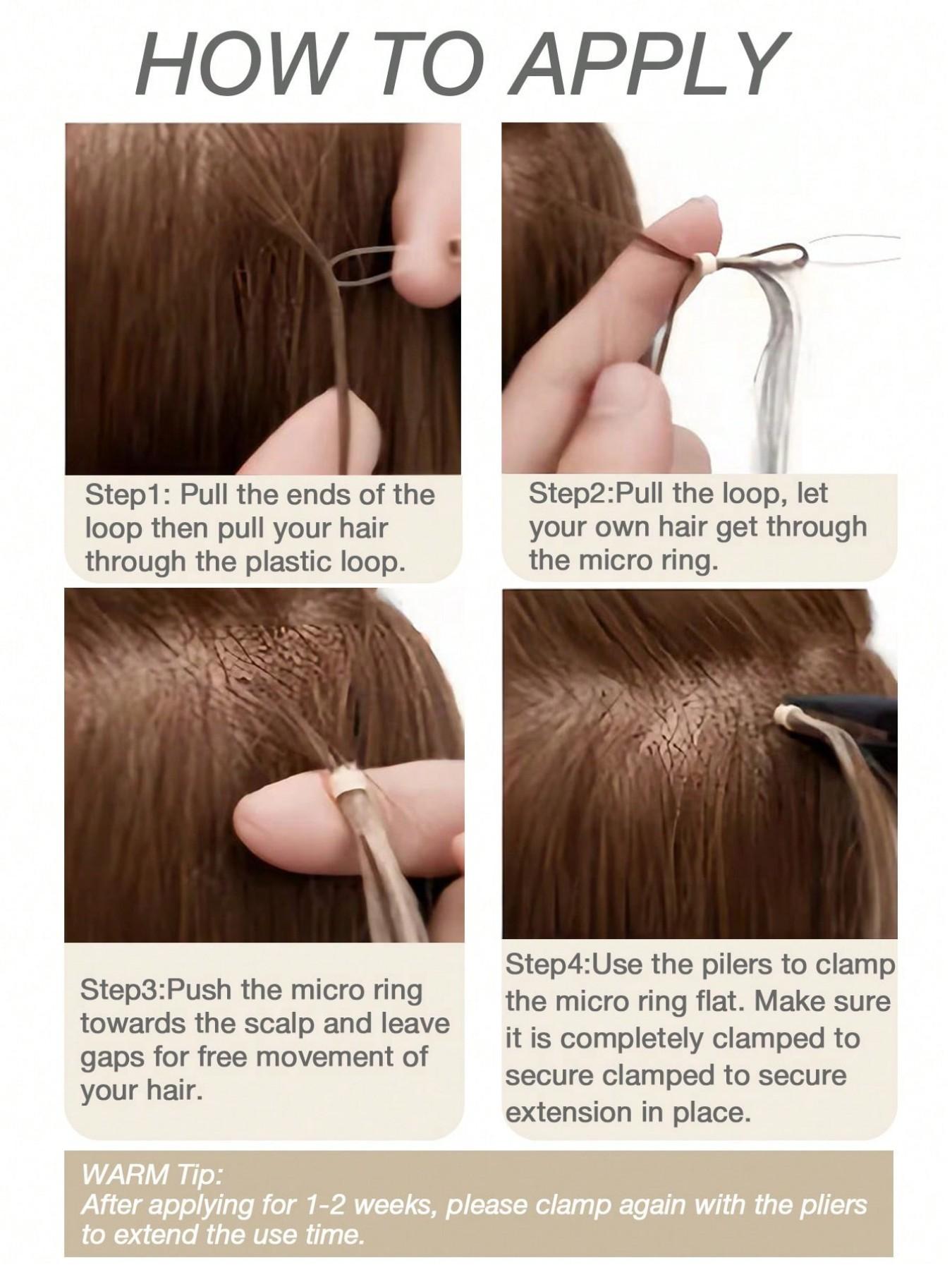 HOW TO APPLY

Step1: Pull the ends of the loop then pull your hair through the plastic loop.

Step2:Pull the loop, let your own hair get through the micro ring.

Step3:Push the micro ring towards the scalp and leave gaps for free movement of your hair.

Step4:Use the pilers to clamp the micro ring flat. Make sure it is completely clamped to secure clamped to secure extension in place.

WARM Tip:
After applying for 1-2 weeks, please clamp again with the pliers to extend the use time.