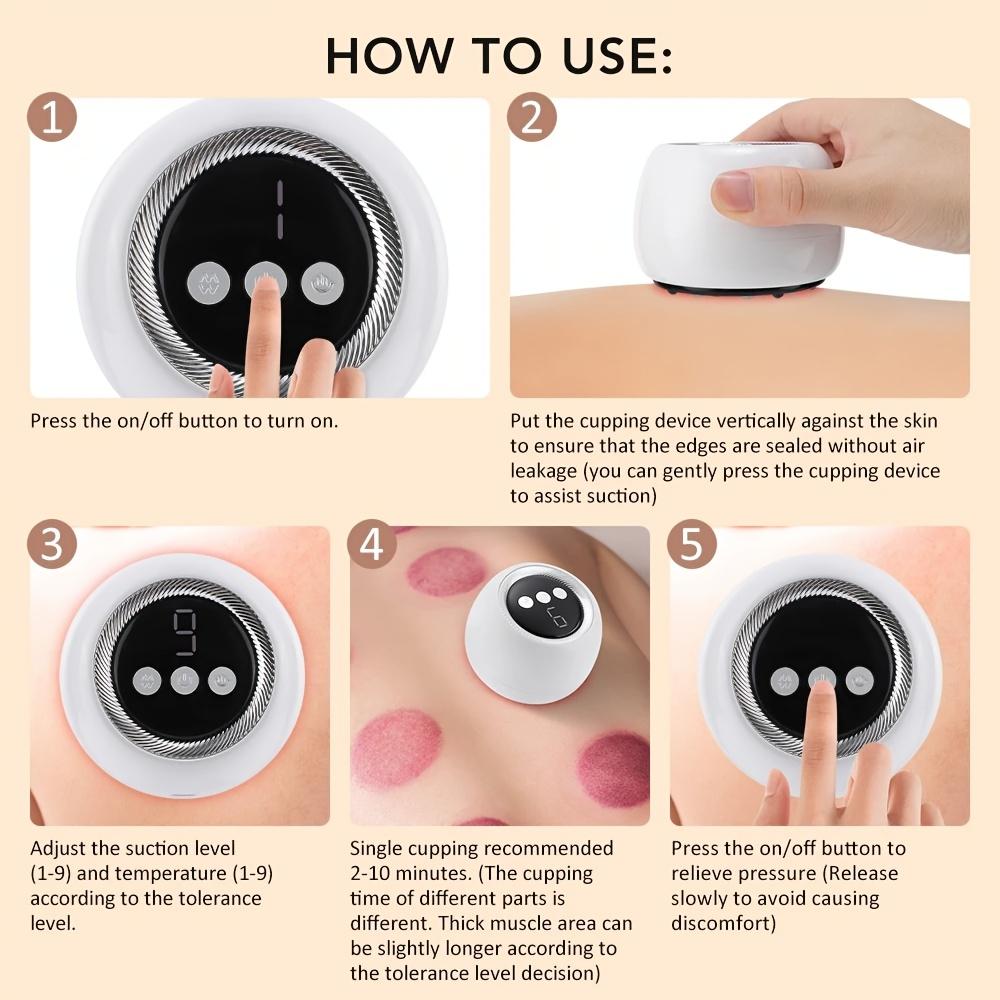 HOW TO USE:

1

Press the on/off button to turn on.

2

Put the cupping device vertically against the skin to ensure that the edges are sealed without air leakage (you can gently press the cupping device to assist suction)

3

9

Adjust the suction level (1-9) and temperature (1-9) according to the tolerance level.

4

Single cupping recommended 2-10 minutes. (The cupping time of different parts is different. Thick muscle area can be slightly longer according to the tolerance level decision)

5

Press the on/off button to relieve pressure (Release slowly to avoid causing discomfort)