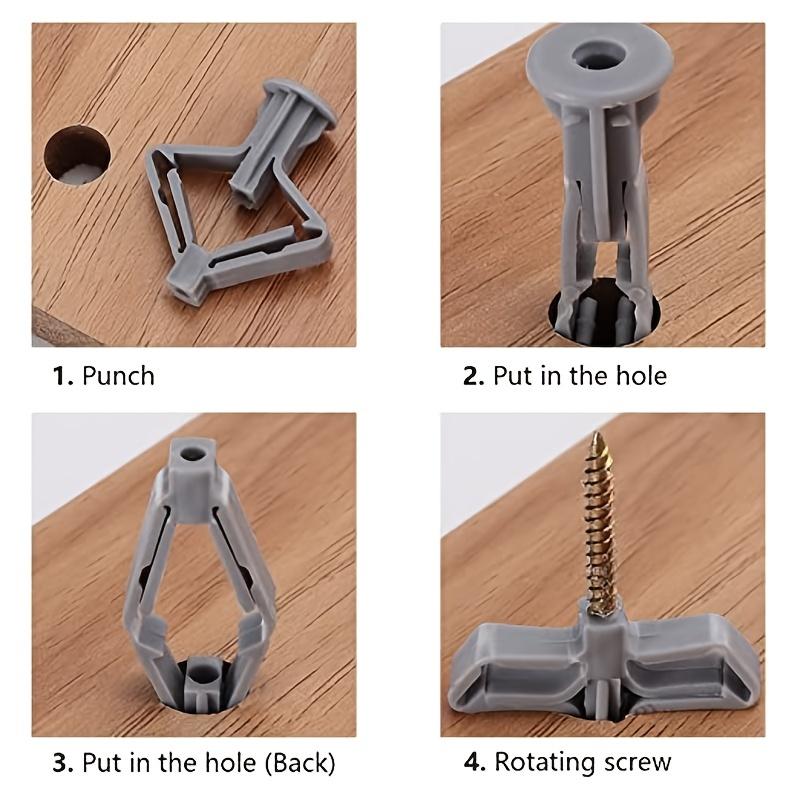 1. Punch

2. Put in the hole

3. Put in the hole (Back)

4. Rotating screw