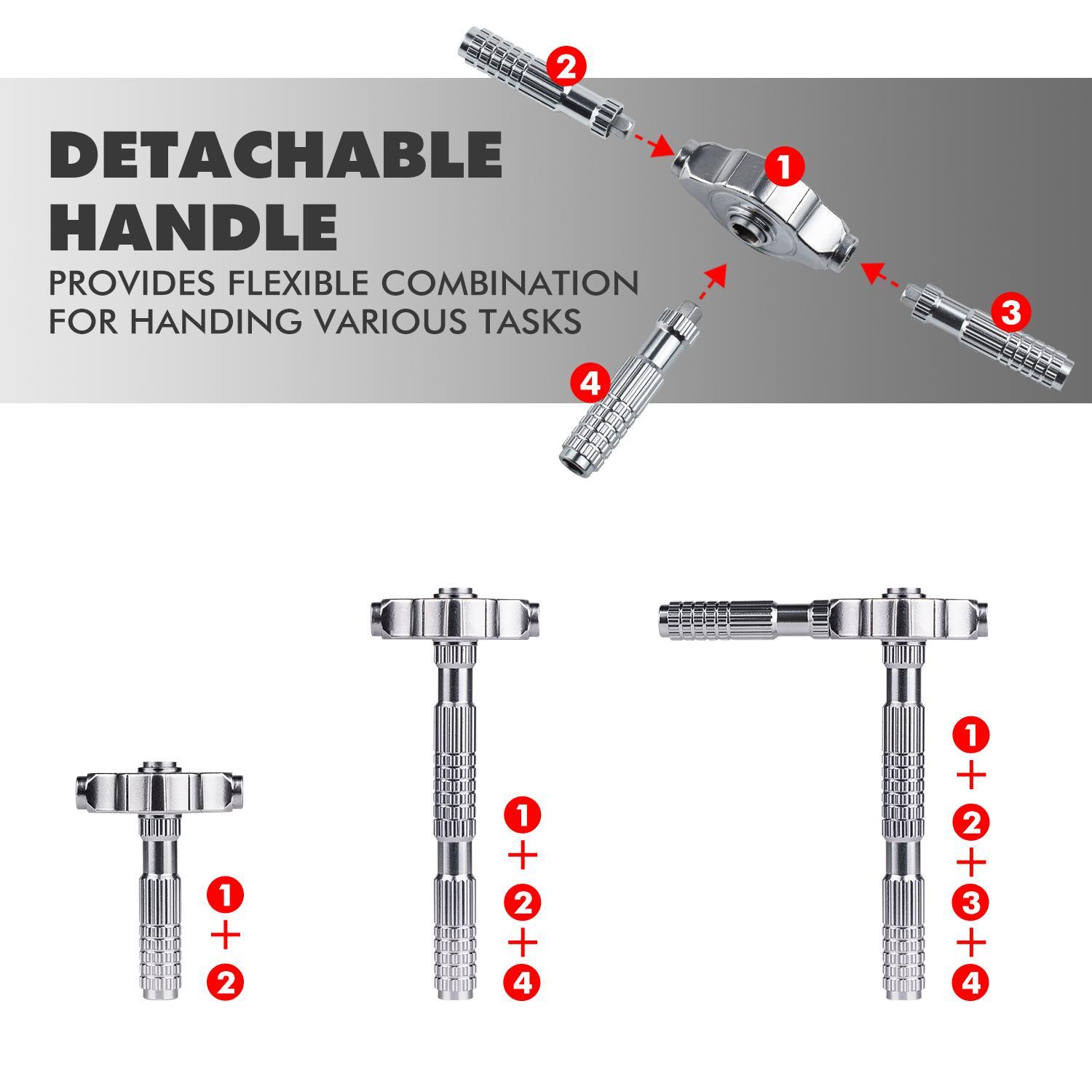 DETACHABLE HANDLE
PROVIDES FLEXIBLE COMBINATION FOR HANDING VARIOUS TASKS

2
1
3
4

1
+
2

1
+
2
+
4

1
+
2
+
3
+
4