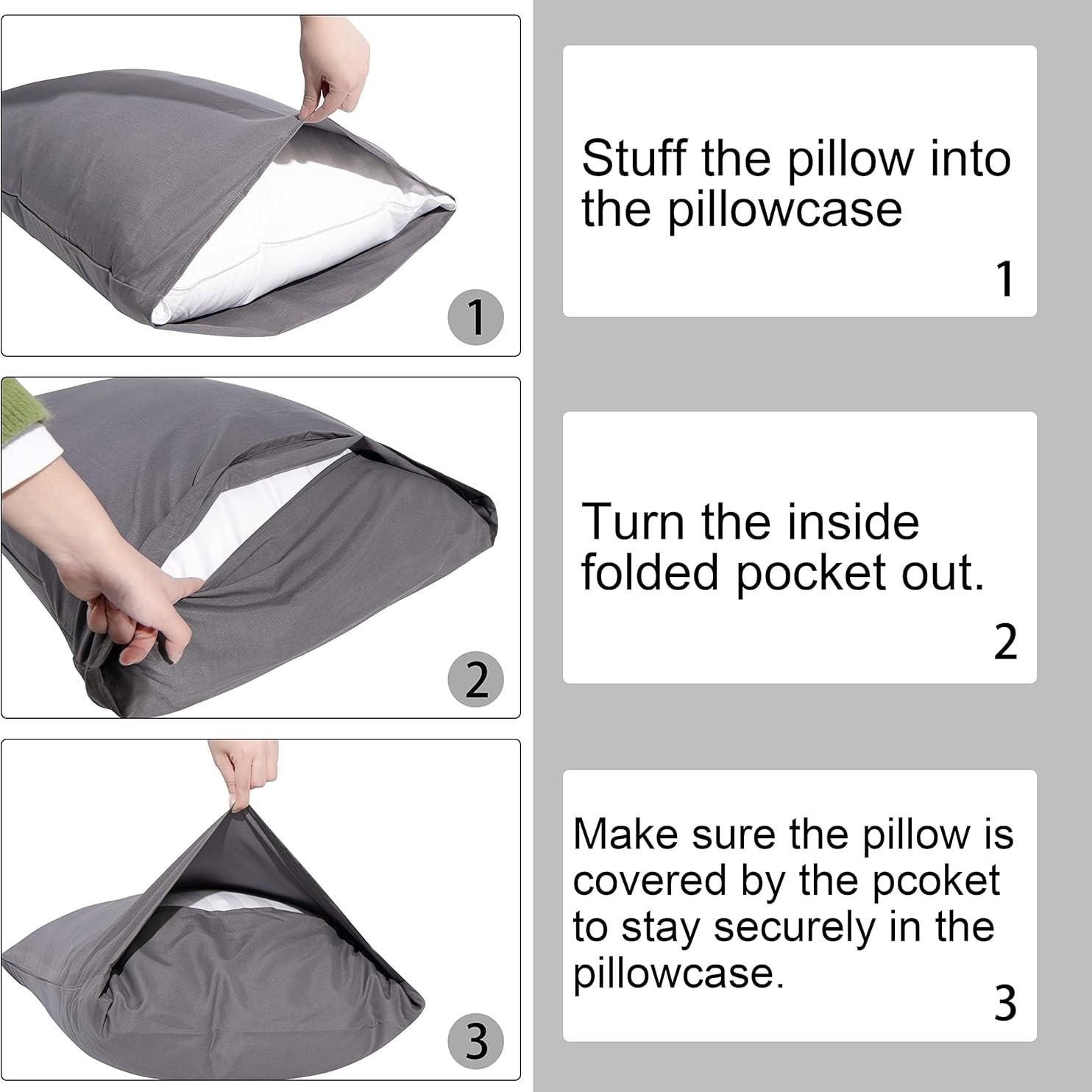 1

2

3

Stuff the pillow into the pillowcase

1

Turn the inside folded pocket out.

2

Make sure the pillow is covered by the pcoket to stay securely in the pillowcase.

3