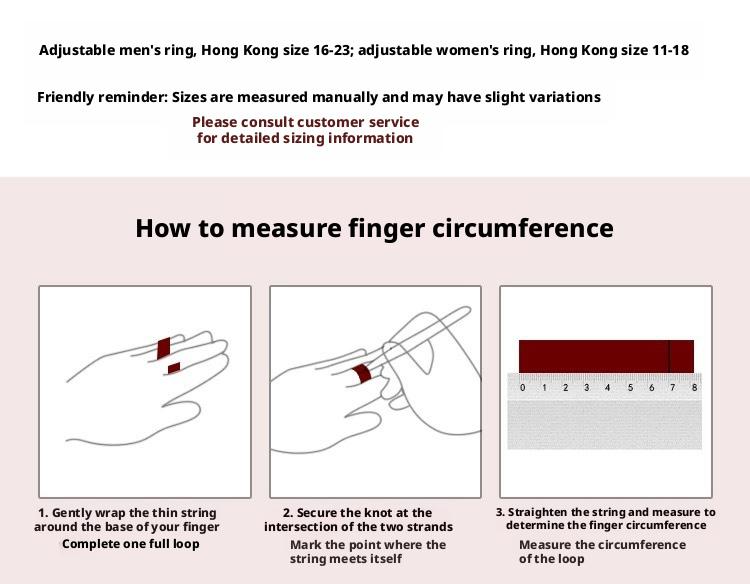 Adjustable men's ring, Hong Kong size 16-23; adjustable women's ring, Hong Kong size 11-18

Friendly reminder: Sizes are measured manually and may have slight variations

Please consult customer service for detailed sizing information

How to measure finger circumference

0 1 2 3 4 5 6 7 8

1. Gently wrap the thin string around the base of your finger
Complete one full loop

2. Secure the knot at the intersection of the two strands
Mark the point where the string meets itself

3. Straighten the string and measure to determine the finger circumference
Measure the circumference of the loop