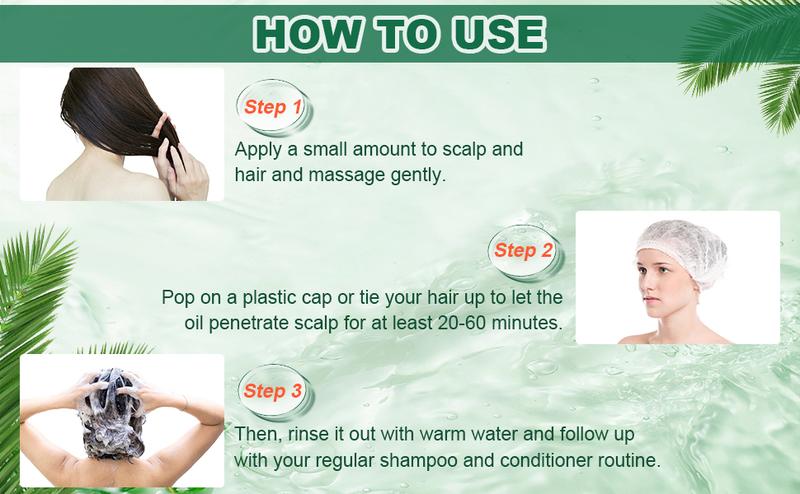 HOW TO USE

Step 1

Apply a small amount to scalp and hair and massage gently.

Step 2

Pop on a plastic cap or tie your hair up to let the oil penetrate scalp for at least 20-60 minutes.

Step 3

Then, rinse it out with warm water and follow up with your regular shampoo and conditioner routine.