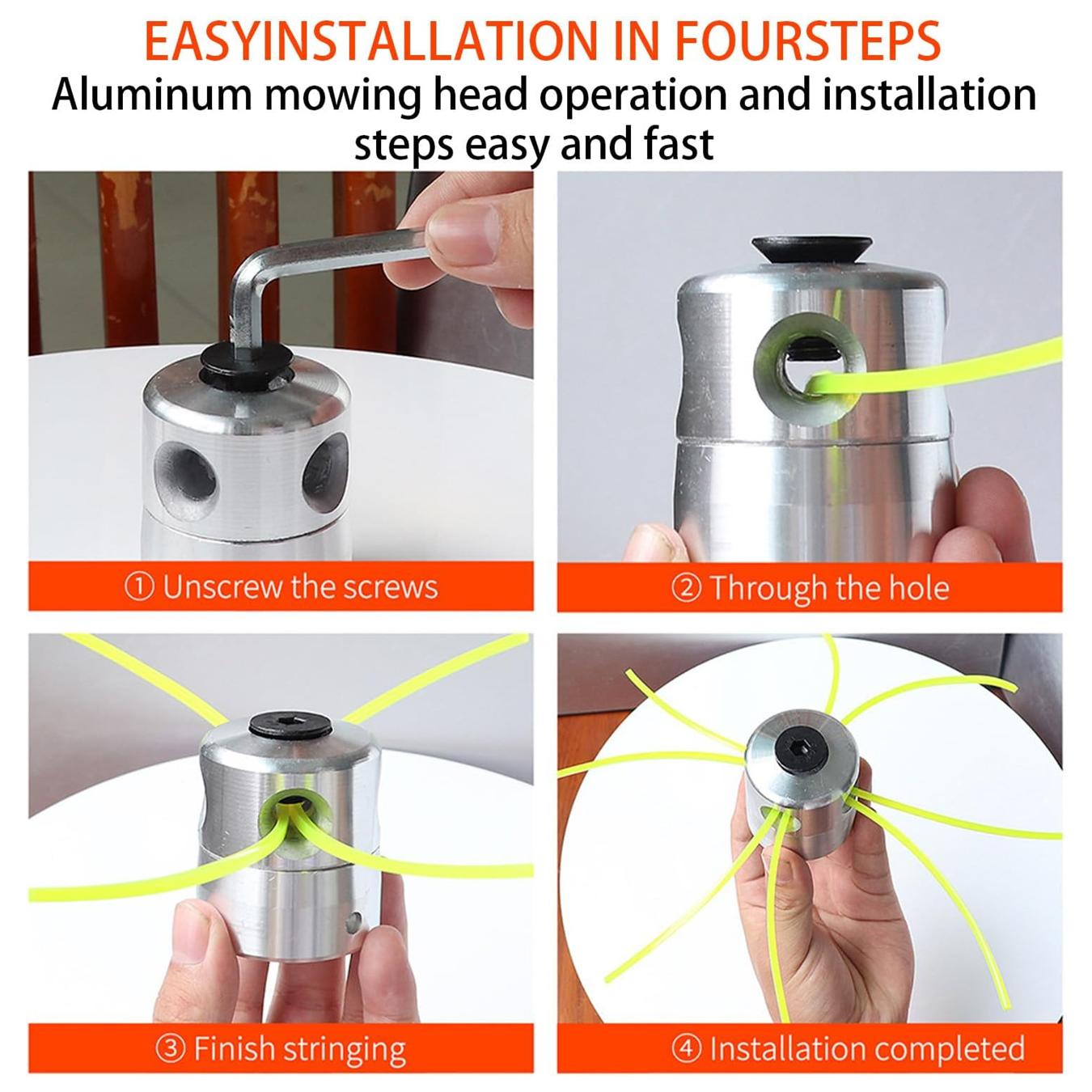 EASYINSTALLATION IN FOURSTEPS
Aluminum mowing head operation and installation steps easy and fast

① Unscrew the screws

② Through the hole

③ Finish stringing

④ Installation completed