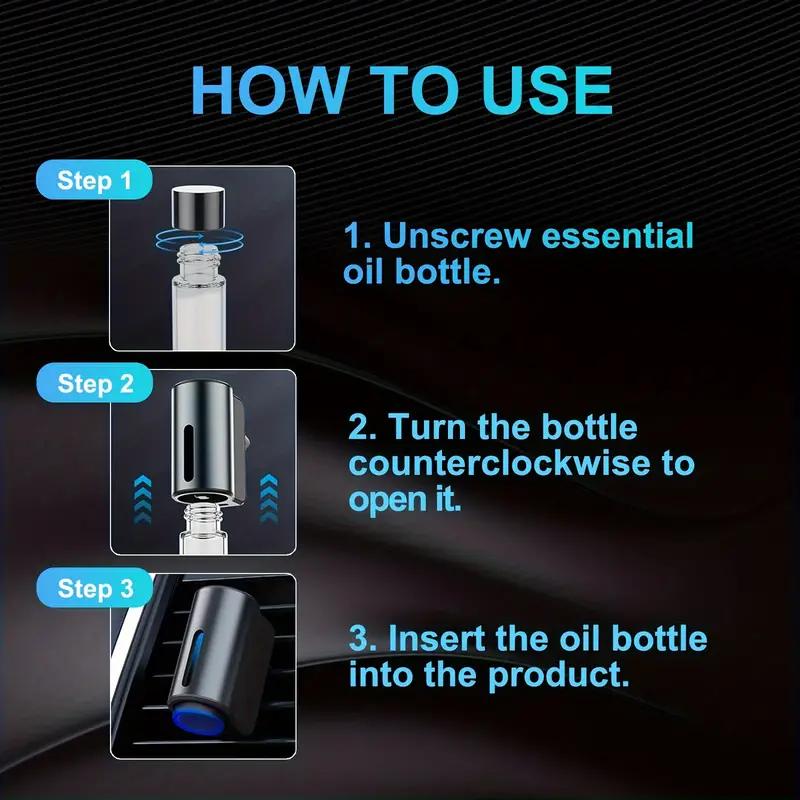 HOW TO USE

Step 1

1. Unscrew essential oil bottle.

Step 2

2. Turn the bottle counterclockwise to open it.

Step 3

3. Insert the oil bottle into the product.