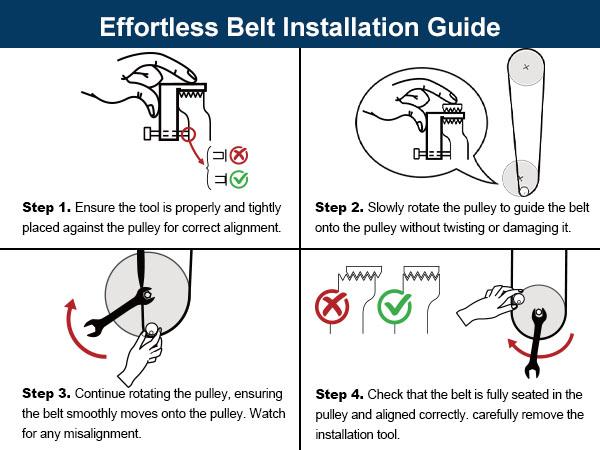 Effortless Belt Installation Guide

Step 1. Ensure the tool is properly and tightly placed against the pulley for correct alignment.

Step 2. Slowly rotate the pulley to guide the belt onto the pulley without twisting or damaging it.

Step 3. Continue rotating the pulley, ensuring the belt smoothly moves onto the pulley. Watch for any misalignment.

Step 4. Check that the belt is fully seated in the pulley and aligned correctly. carefully remove the installation tool.