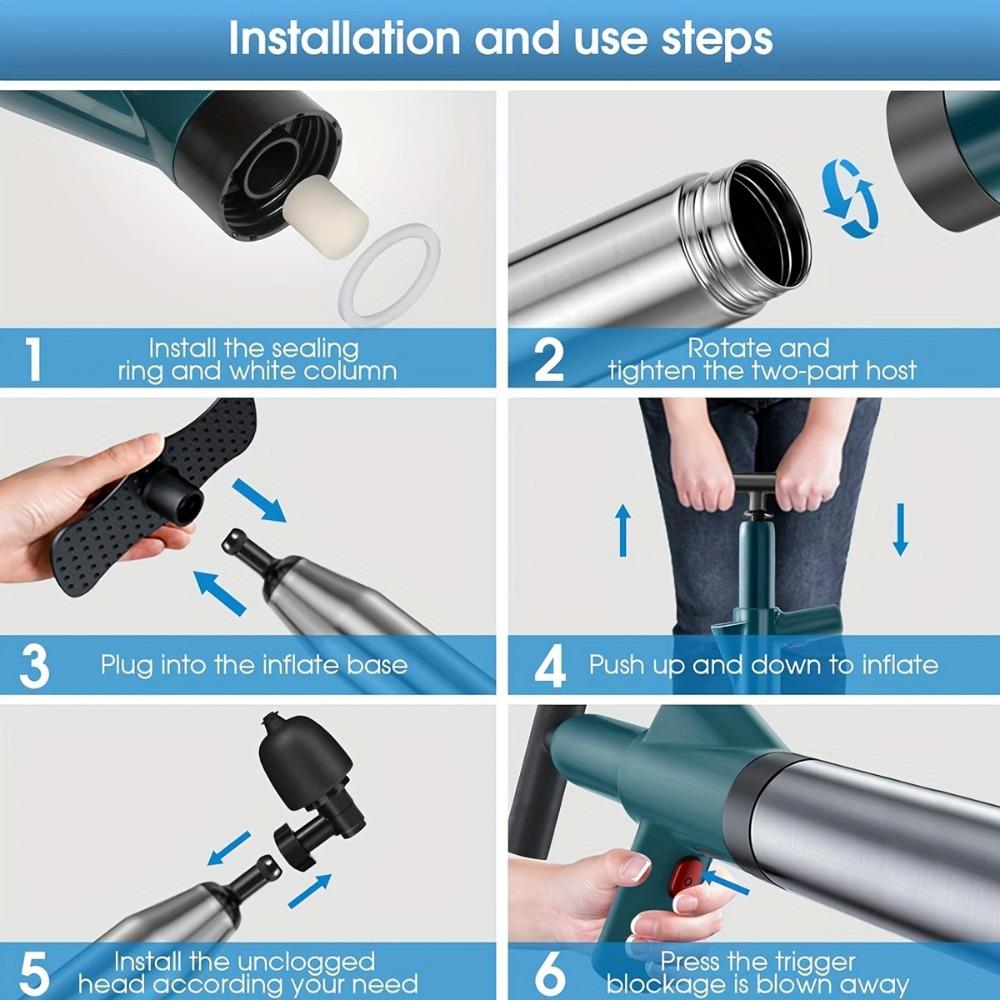 Installation and use steps

1 Install the sealing ring and white column

2 Rotate and tighten the two-part host

3 Plug into the inflate base

4 Push up and down to inflate

5 Install the unclogged head according your need

6 Press the trigger blockage is blown away