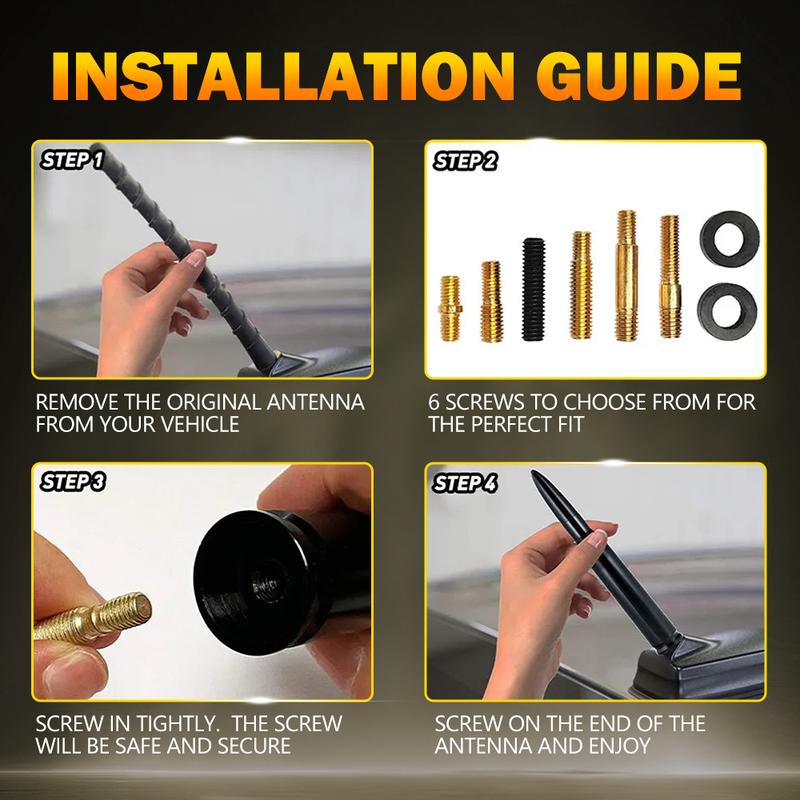 INSTALLATION GUIDE

STEP 1

REMOVE THE ORIGINAL ANTENNA FROM YOUR VEHICLE

STEP 2

6 SCREWS TO CHOOSE FROM FOR THE PERFECT FIT

STEP 3

SCREW IN TIGHTLY. THE SCREW WILL BE SAFE AND SECURE

STEP 4

SCREW ON THE END OF THE ANTENNA AND ENJOY