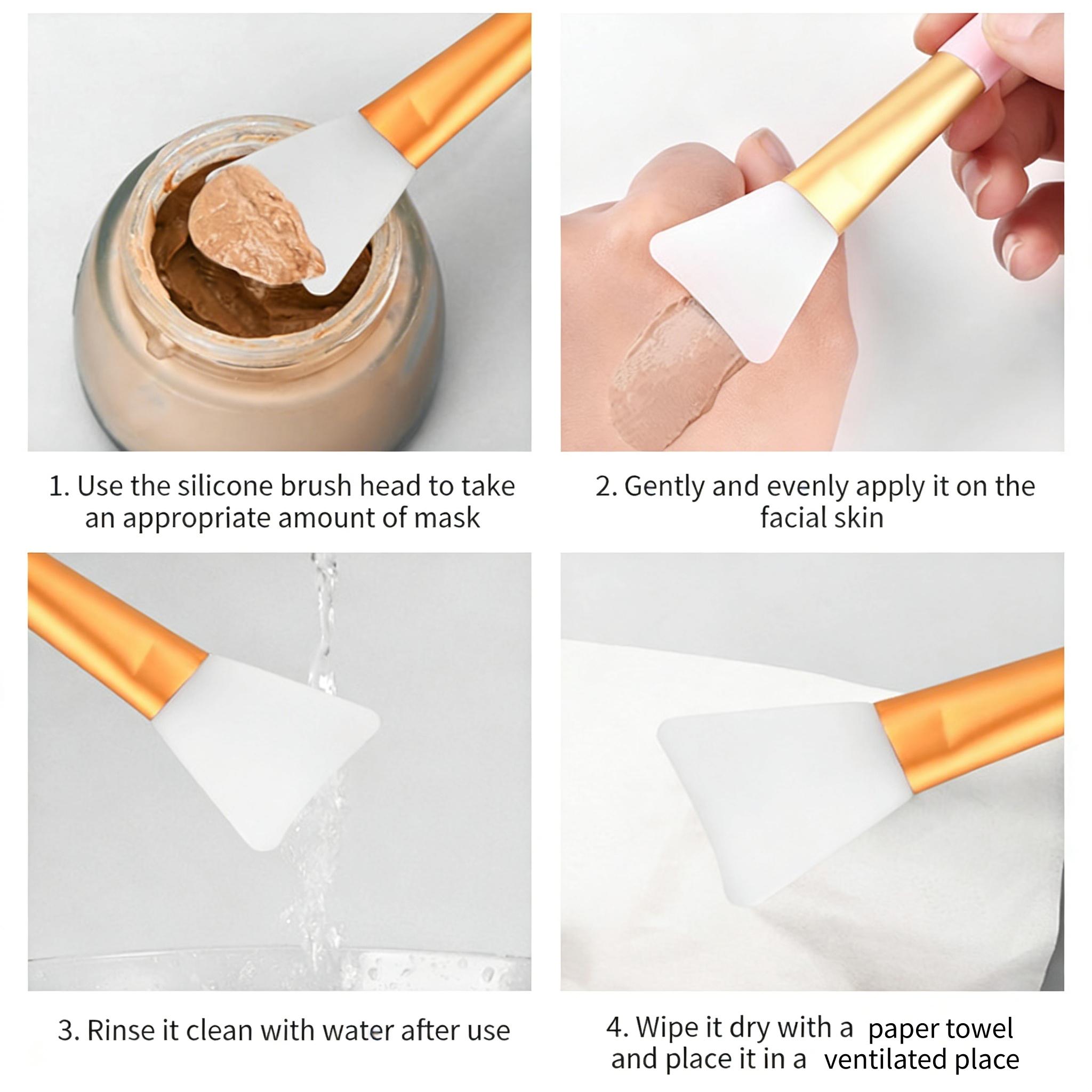 1. Use the silicone brush head to take an appropriate amount of mask

2. Gently and evenly apply it on the facial skin

3. Rinse it clean with water after use

4. Wipe it dry with a paper towel and place it in a ventilated place