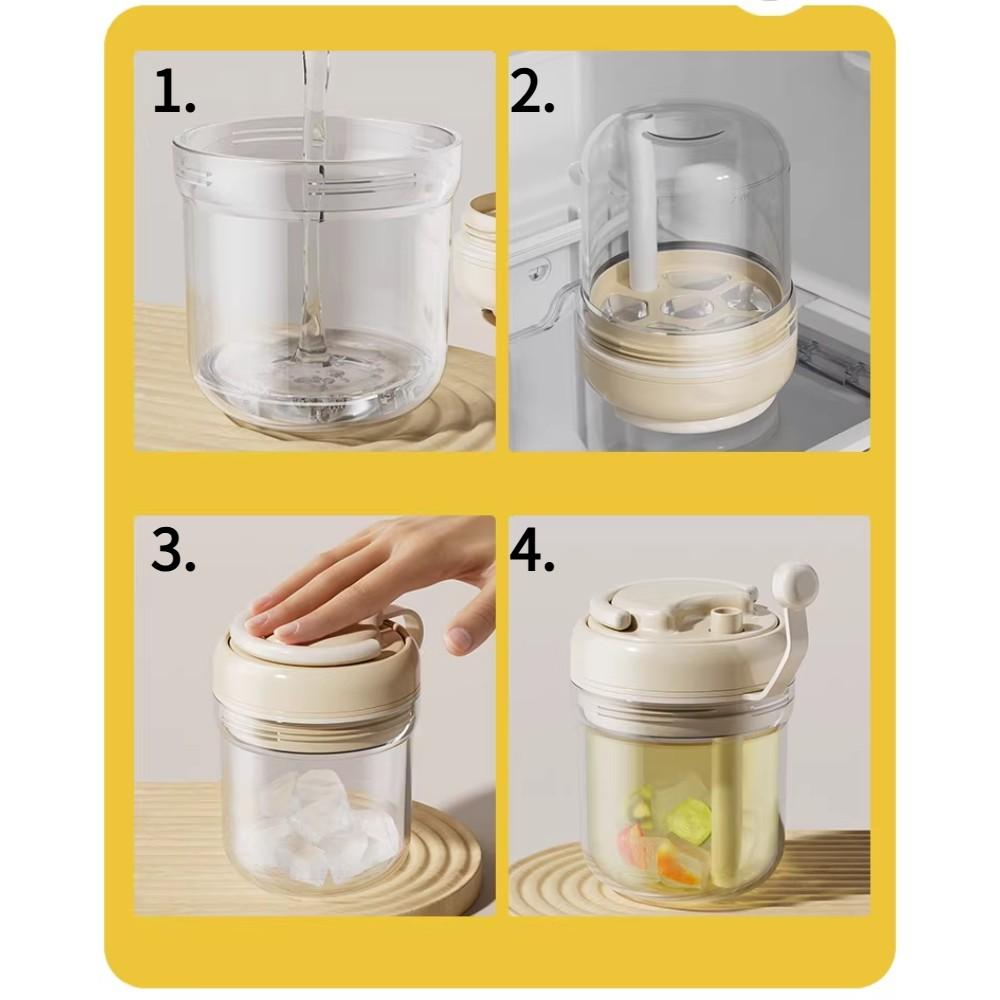 1.

2.

3.

4.