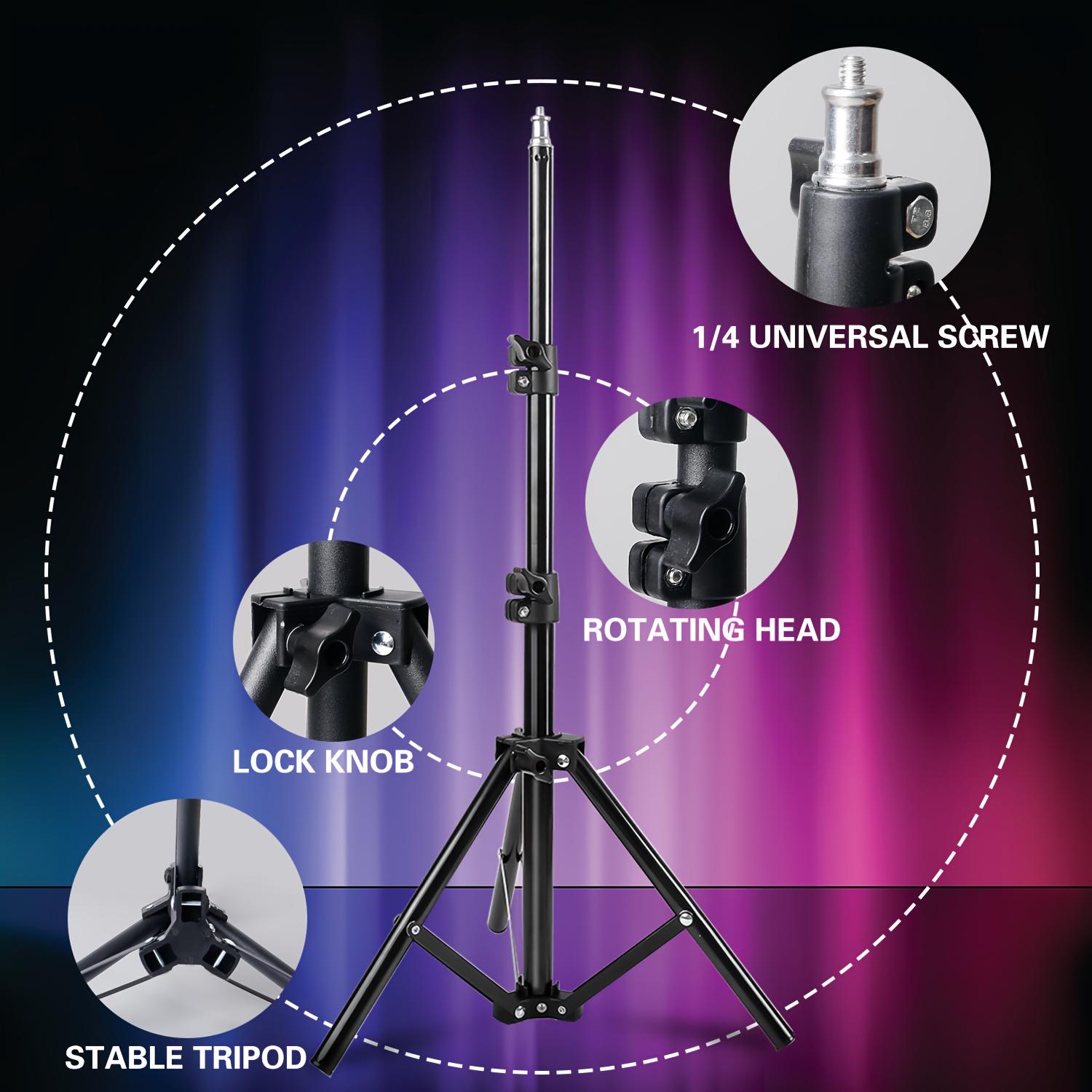 1/4 UNIVERSAL SCREW

ROTATING HEAD

LOCK KNOB

STABLE TRIPOD