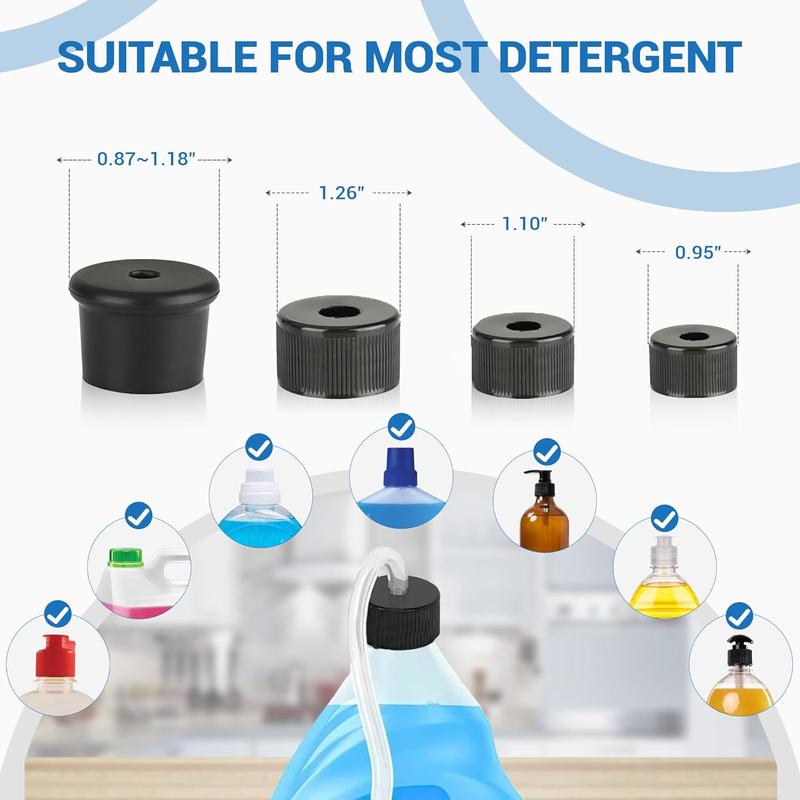 SUITABLE FOR MOST DETERGENT

0.87~1.18"

1.26"

1.10"

0.95"