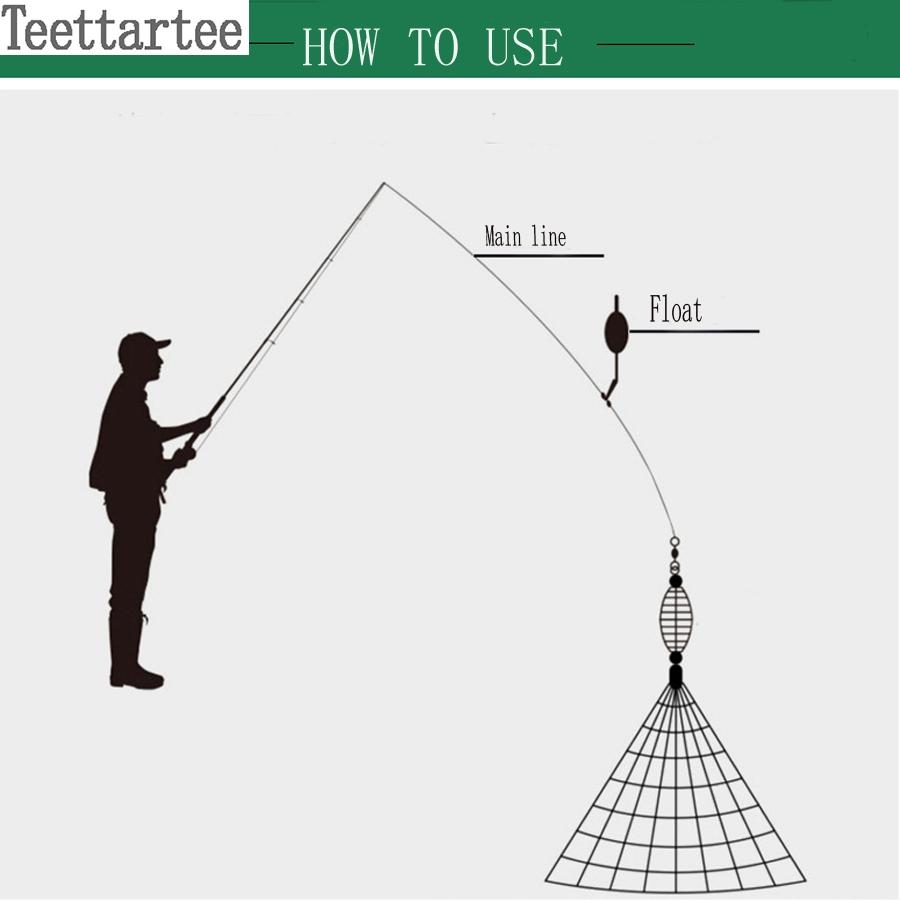 Teettartee
HOW TO USE

Main line

Float