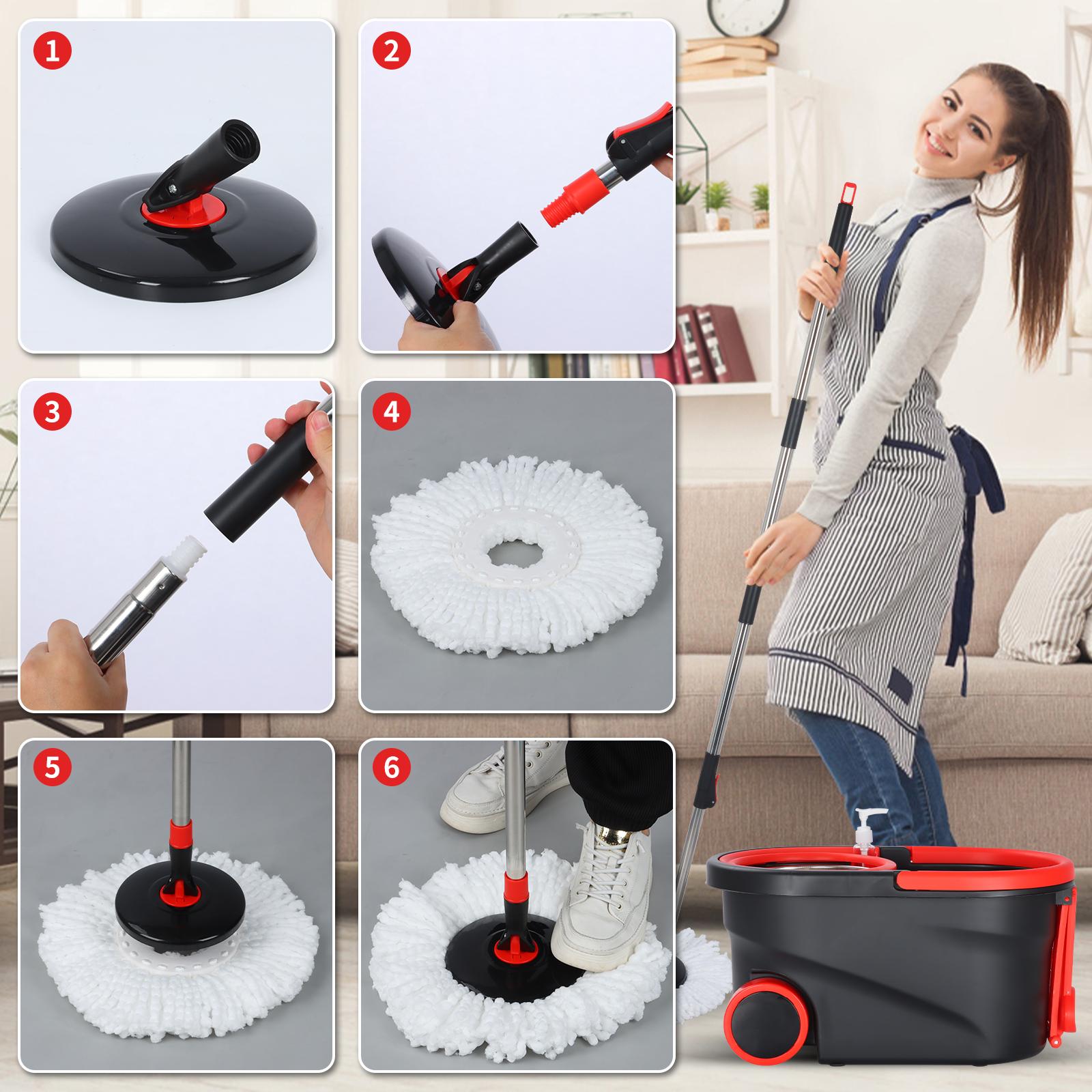 1

2

3

4

5

6