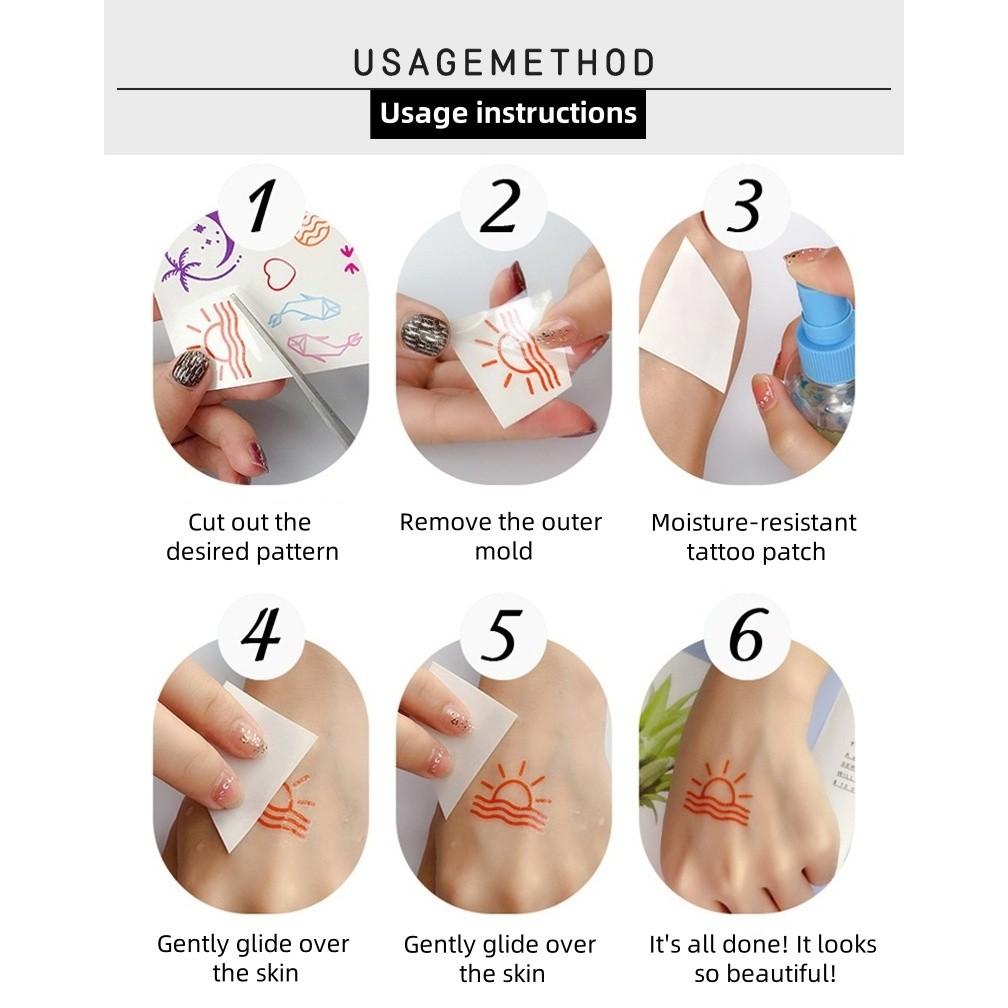 USAGEMETHOD

Usage instructions

1

Cut out the desired pattern

2

Remove the outer mold

3

Moisture-resistant tattoo patch

4

Gently glide over the skin

5

Gently glide over the skin

6

It's all done! It looks so beautiful!