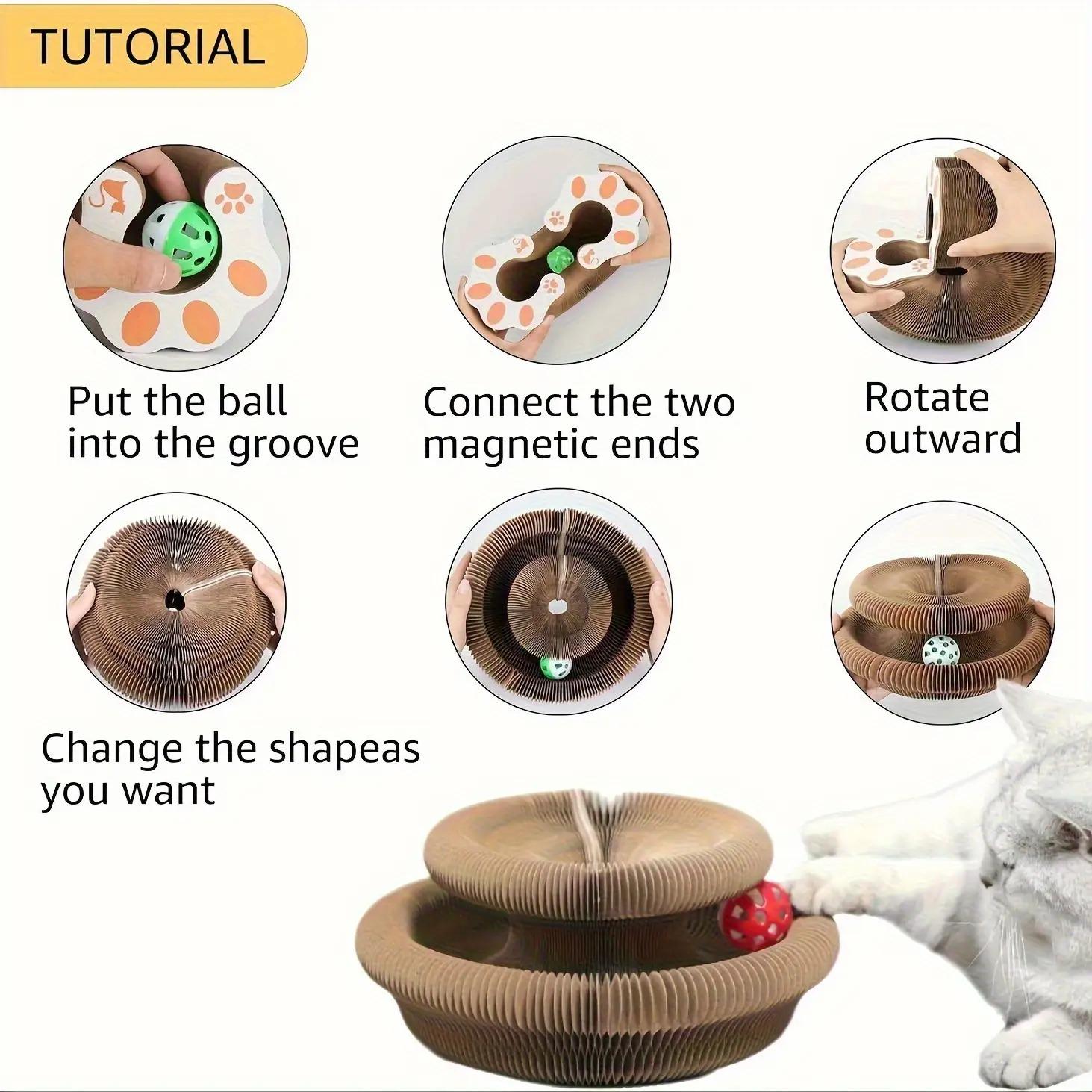 TUTORIAL

Put the ball into the groove

Connect the two magnetic ends

Rotate outward

Change the shapeas you want