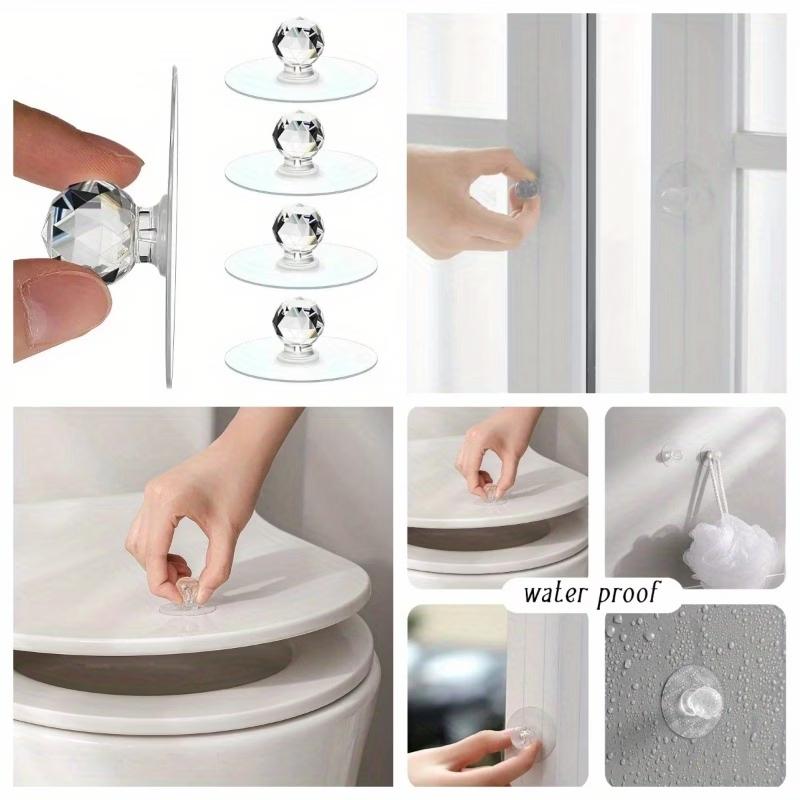 water proof