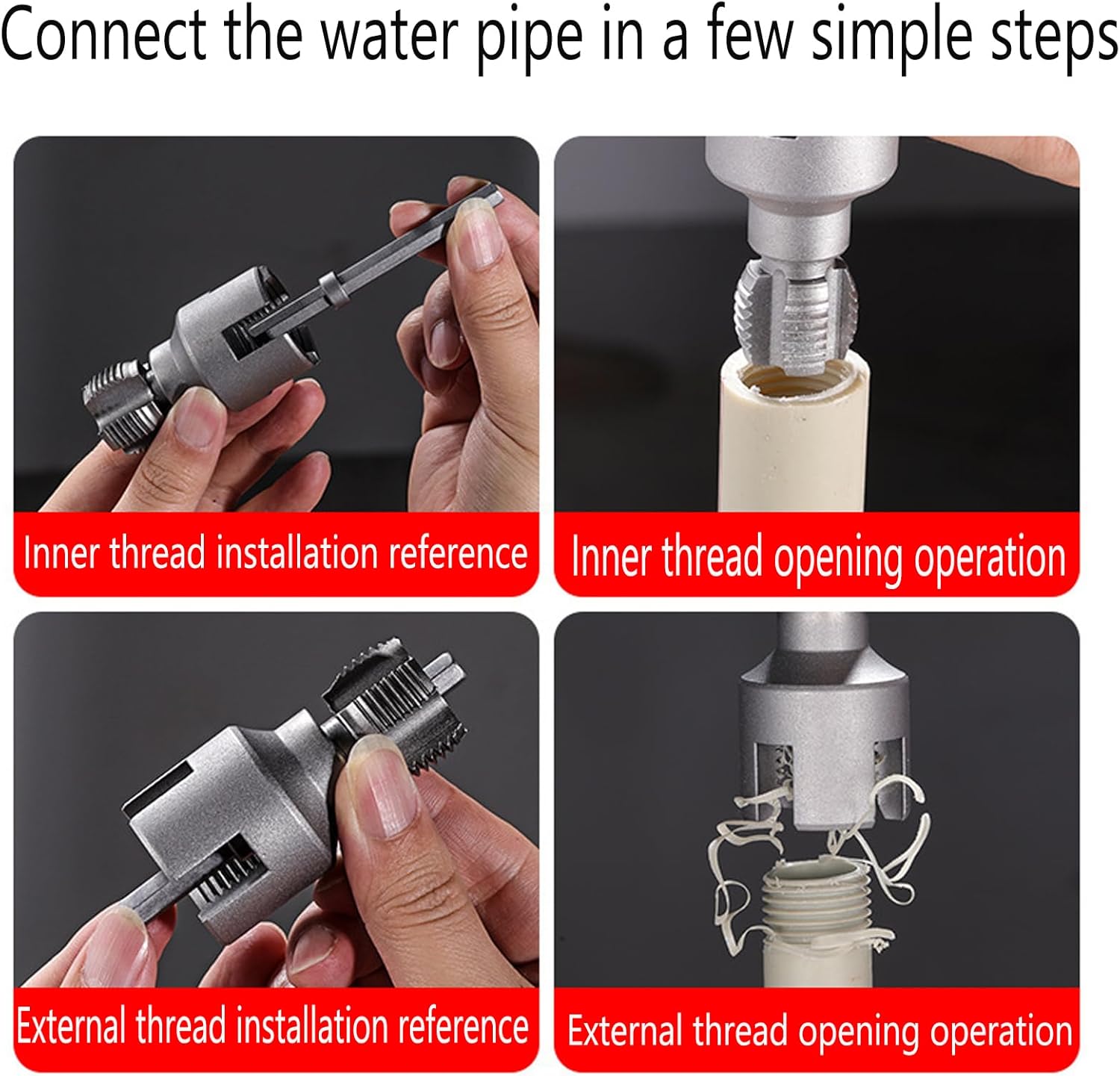 Connect the water pipe in a few simple steps

Inner thread installation reference

Inner thread opening operation

External thread installation reference

External thread opening operation