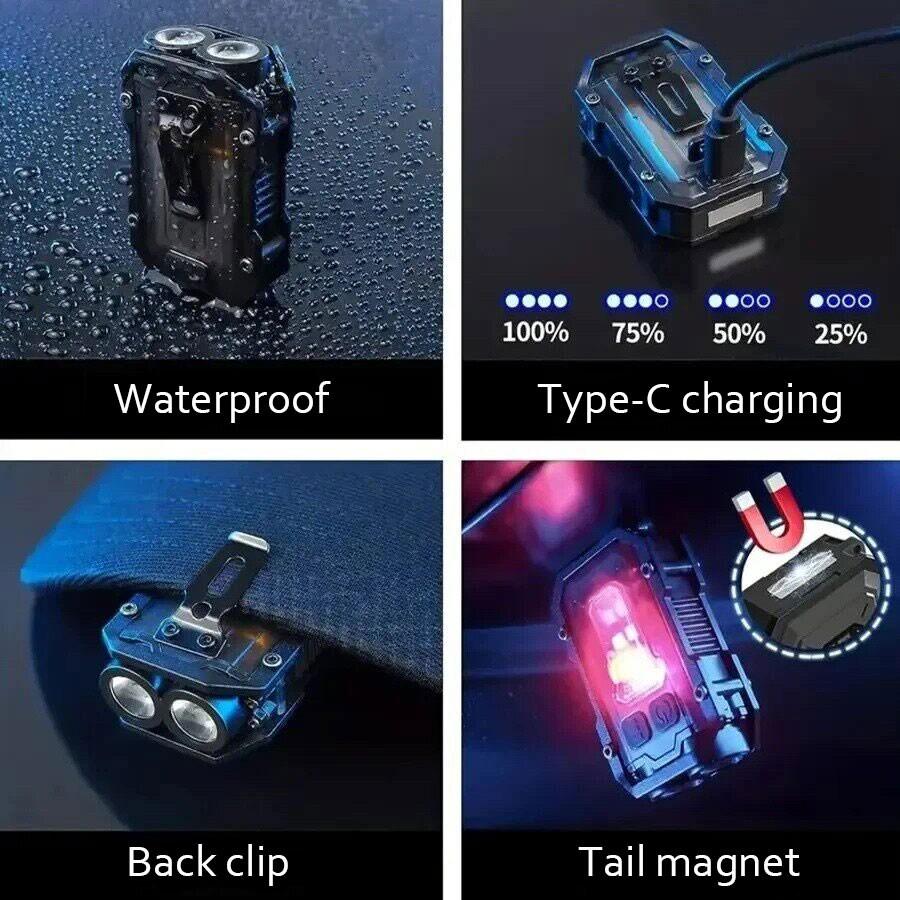 Waterproof

100%
75%
50%
25%

Type-C charging

Back clip

Tail magnet