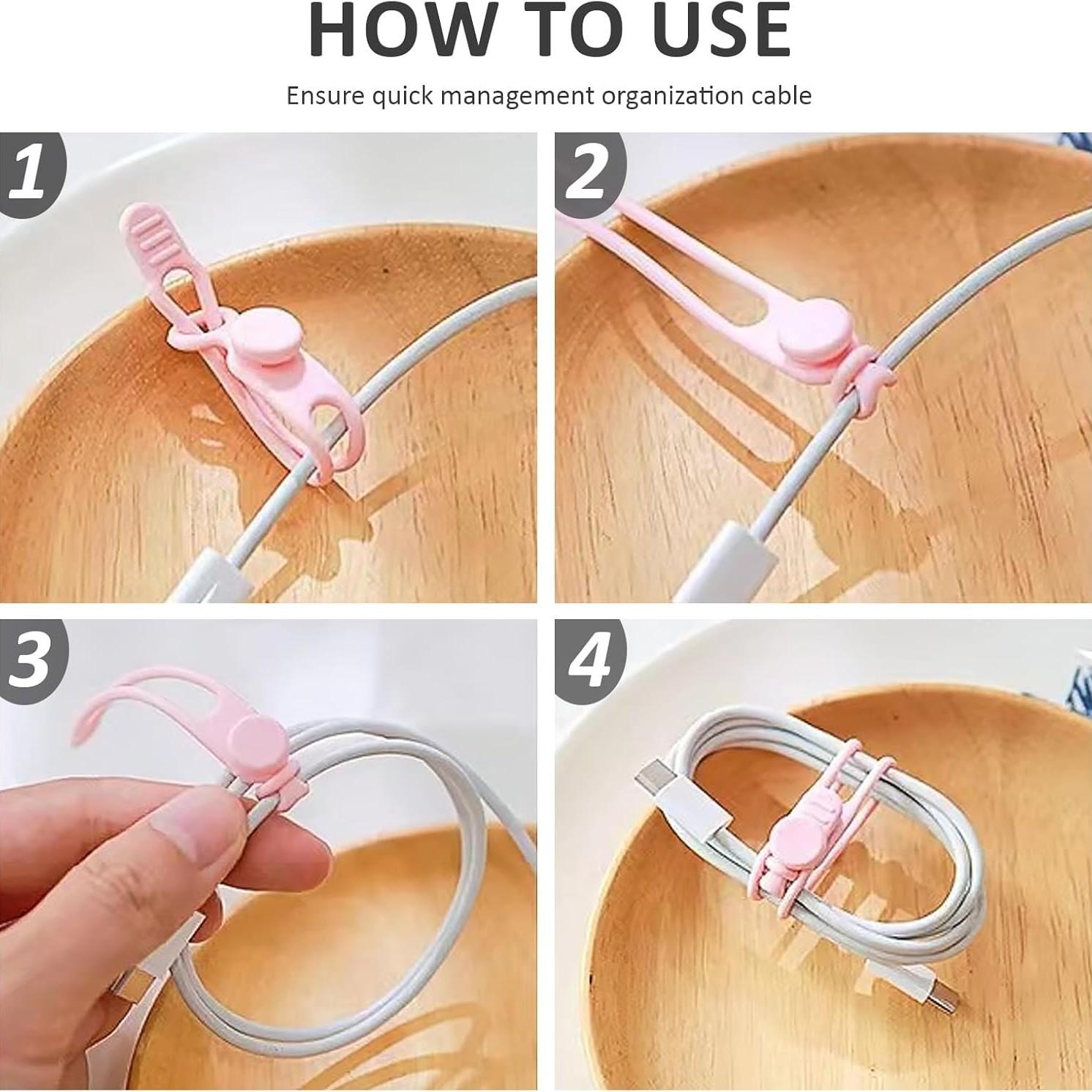 HOW TO USE

Ensure quick management organization cable

1

2

3

4