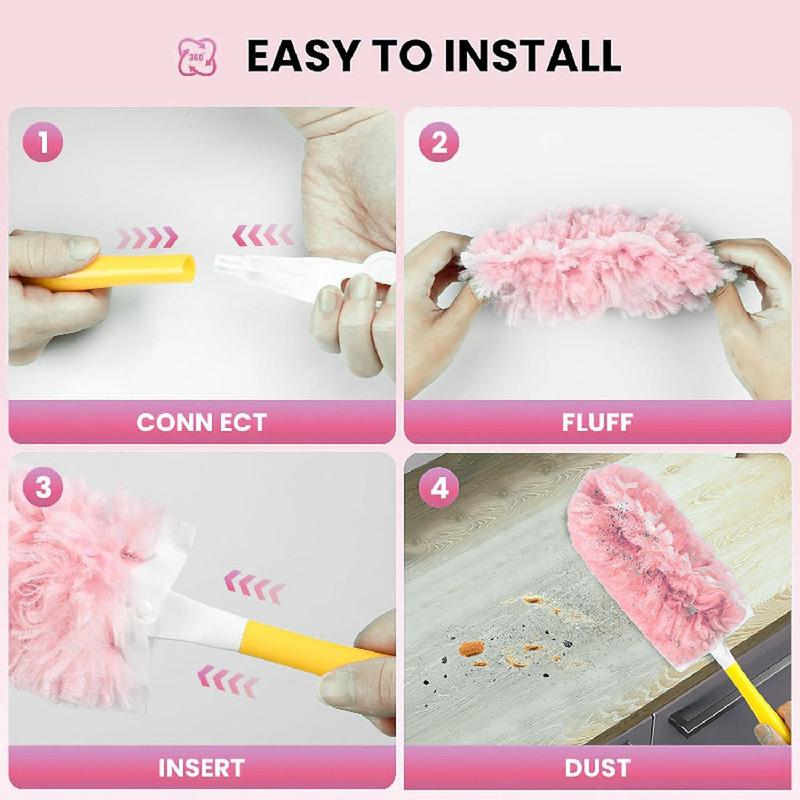 360°

EASY TO INSTALL

1

CONN ECT

2

FLUFF

3

INSERT

4

DUST