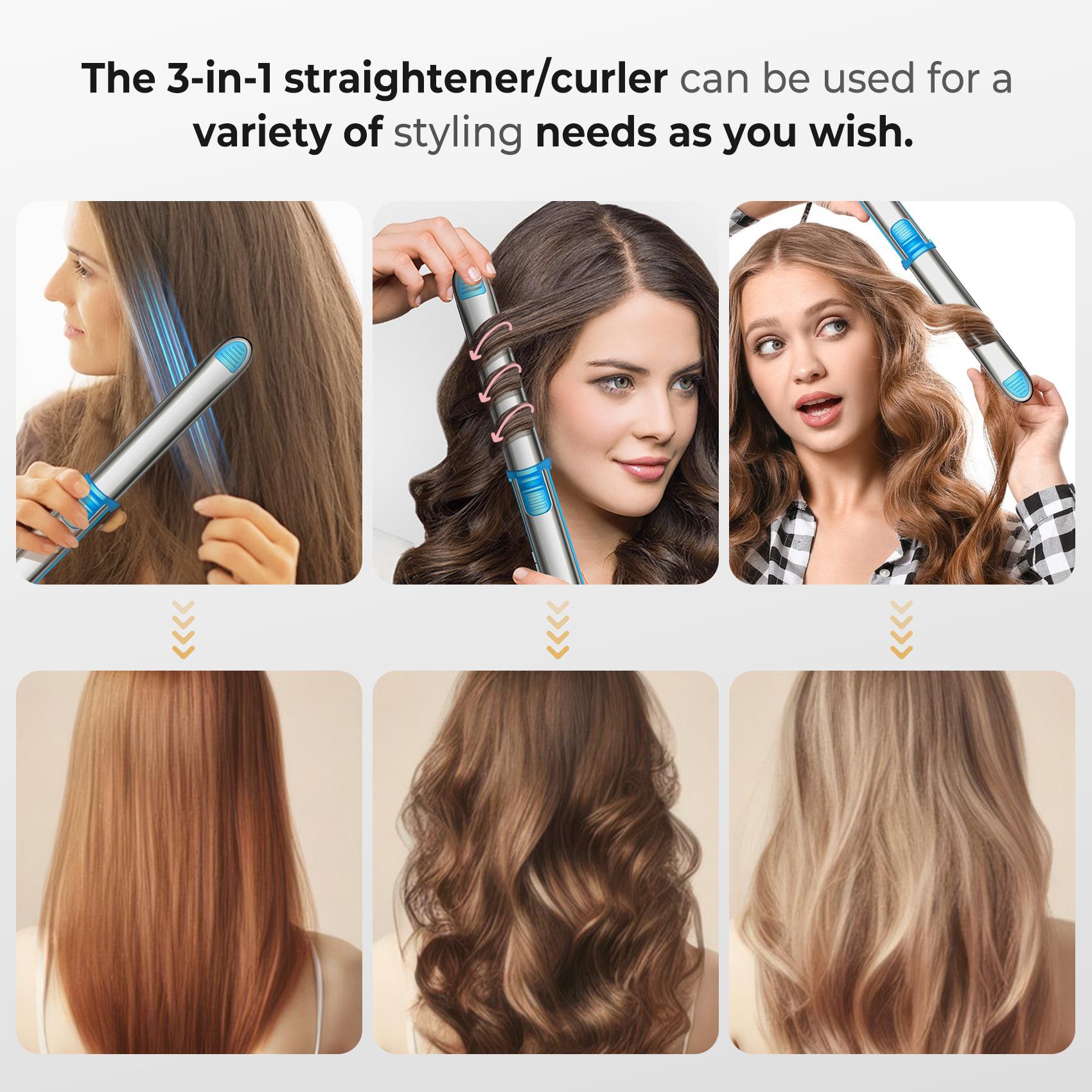 The 3-in-1 straightener/curler can be used for a variety of styling needs as you wish.