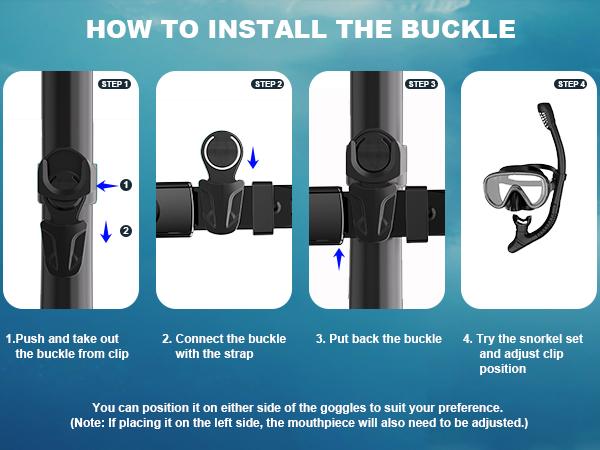 HOW TO INSTALL THE BUCKLE

STEP 1

1

2

STEP 2

STEP 3

STEP 4

1.Push and take out the buckle from clip

2. Connect the buckle with the strap

3. Put back the buckle

4. Try the snorkel set and adjust clip position

You can position it on either side of the goggles to suit your preference.
(Note: If placing it on the left side, the mouthpiece will also need to be adjusted.)