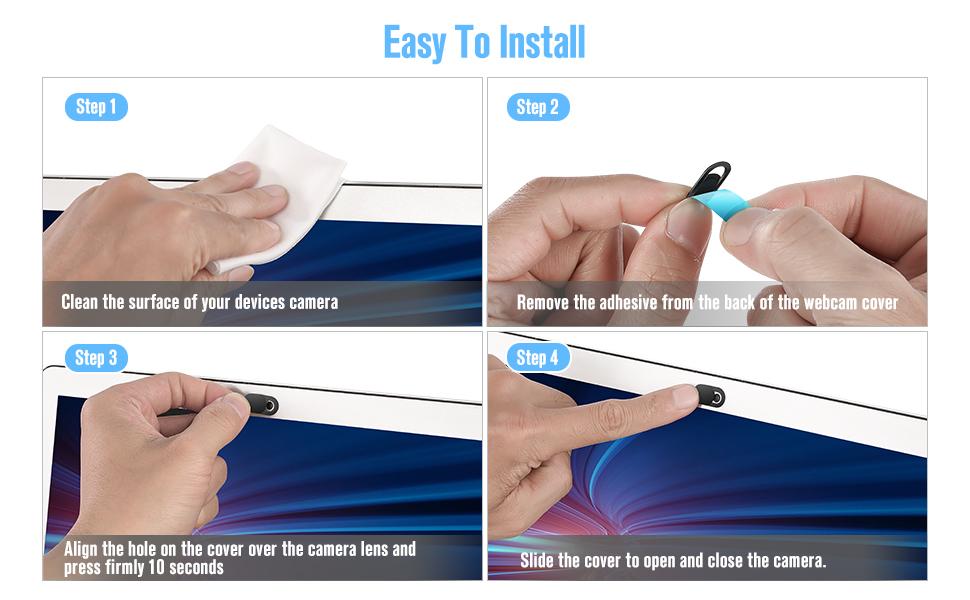 Easy To Install

Step 1

Clean the surface of your devices camera

Step 2

Remove the adhesive from the back of the webcam cover

Step 3

Align the hole on the cover over the camera lens and press firmly 10 seconds

Step 4

Slide the cover to open and close the camera.