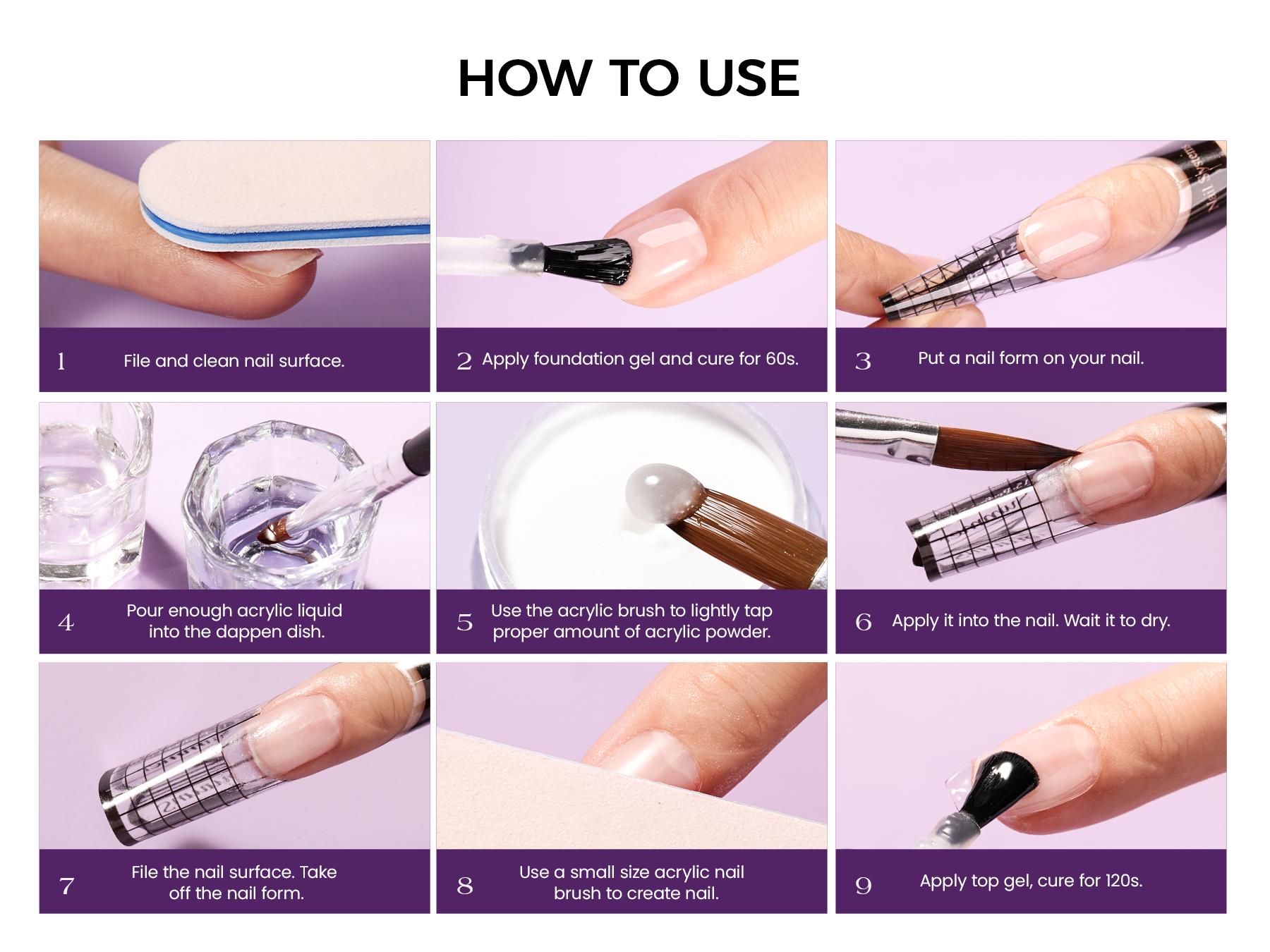 HOW TO USE

1 File and clean nail surface.

2 Apply foundation gel and cure for 60s.

3 Put a nail form on your nail.

4 Pour enough acrylic liquid into the dappen dish.

5 Use the acrylic brush to lightly tap proper amount of acrylic powder.

6 Apply it into the nail. Wait it to dry.

7 File the nail surface. Take off the nail form.

8 Use a small size acrylic nail brush to create nail.

9 Apply top gel, cure for 120s.